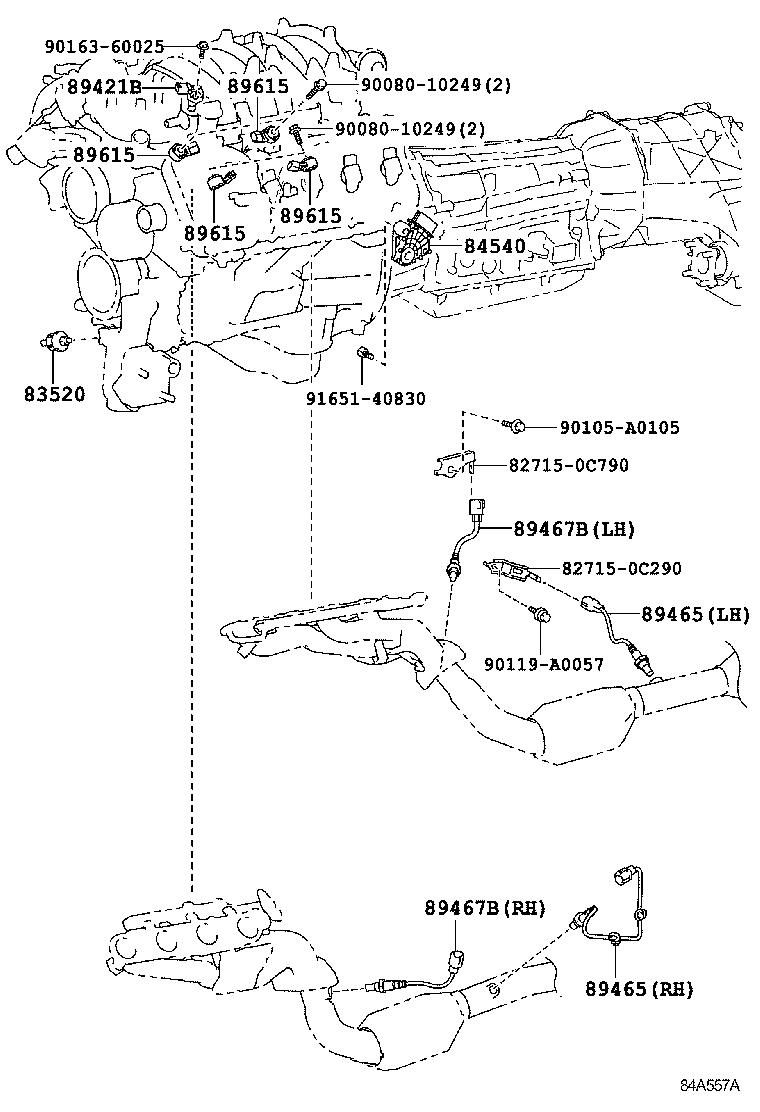 90163-60025
89421B
89615
90080-10249(2)
90080-10249(2)
89615
89615
89615
84540
83520
91651-40830
90105-A0105
82715-0C790
89467B(LH)
82715-0C290
89465(LH)
90119-A0057
89467B(RH)
89465(RH)
84A557A