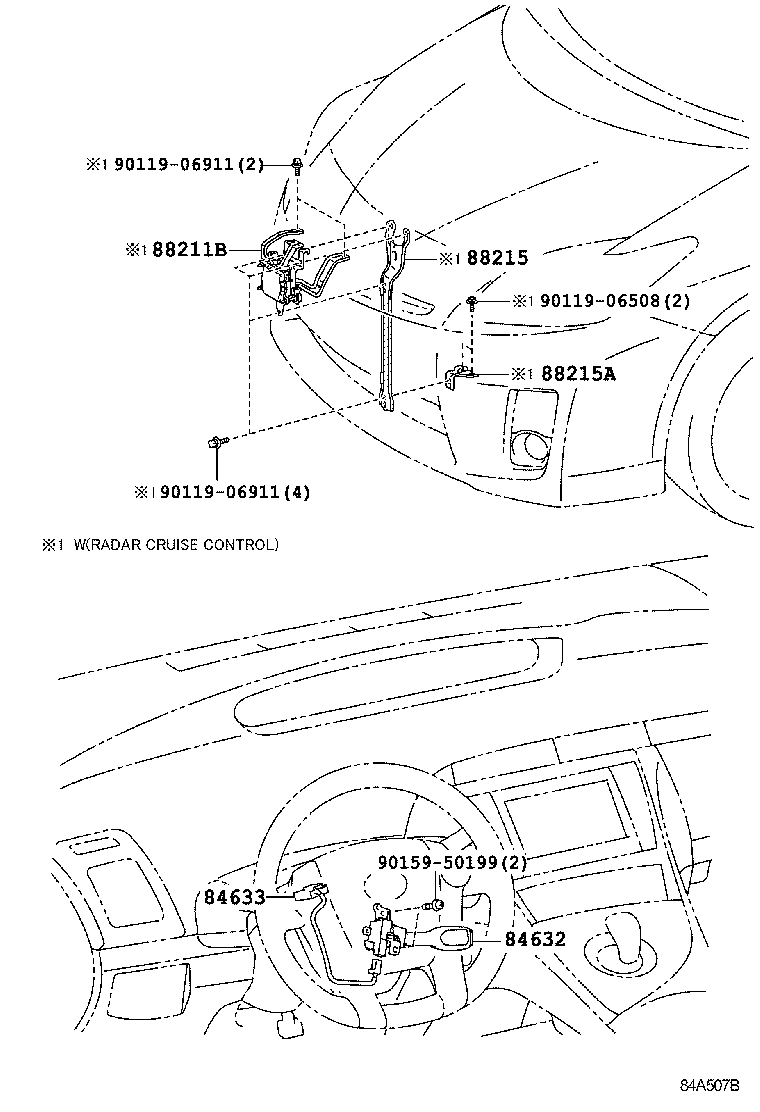 ※1 90119-06911(2)

※1 88211B

※1 88215

※1 90119-06508(2)

※1 88215A

※1 90119-06911(4)

※1 W(RADAR CRUISE CONTROL)

90159-50199(2)

84633

84632

84A507B