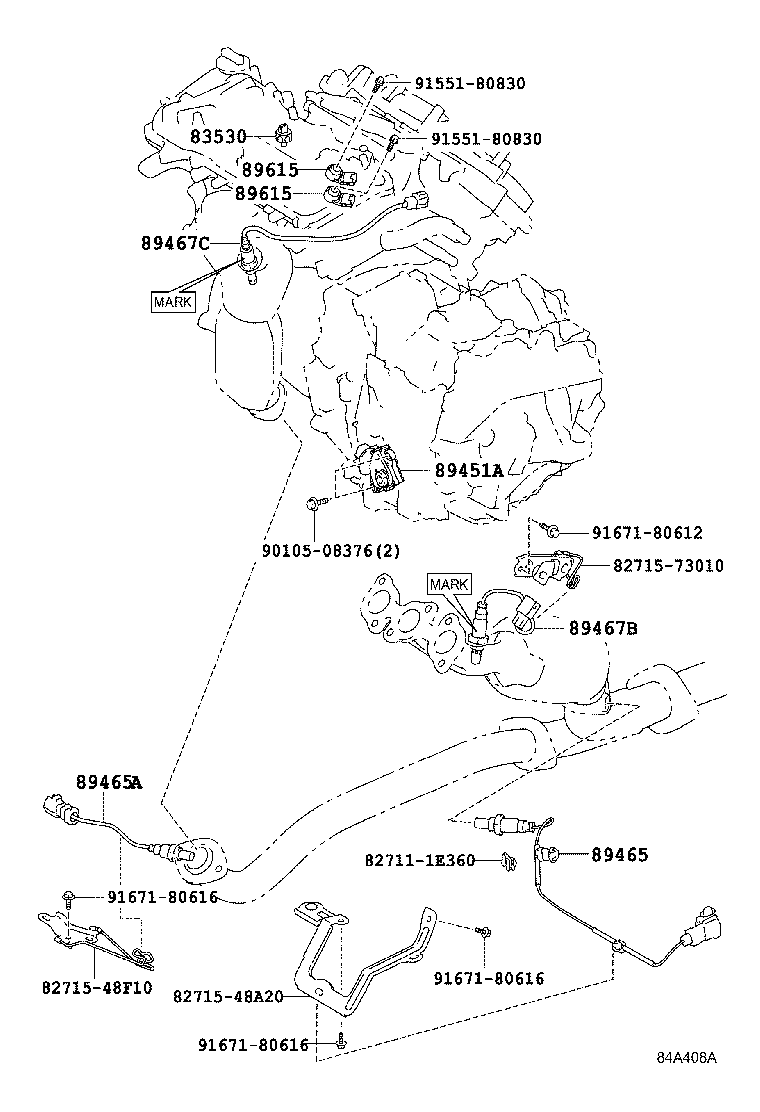 91551-80830
83530
91551-80830
89615
89615
89467C
MARK
89451A
90105-08376(2)
91671-80612
82715-73010
MARK
89467B
89465A
82711-1E360
89465
91671-80616
82715-48F10
82715-48A20
91671-80616
91671-80616
84A408A