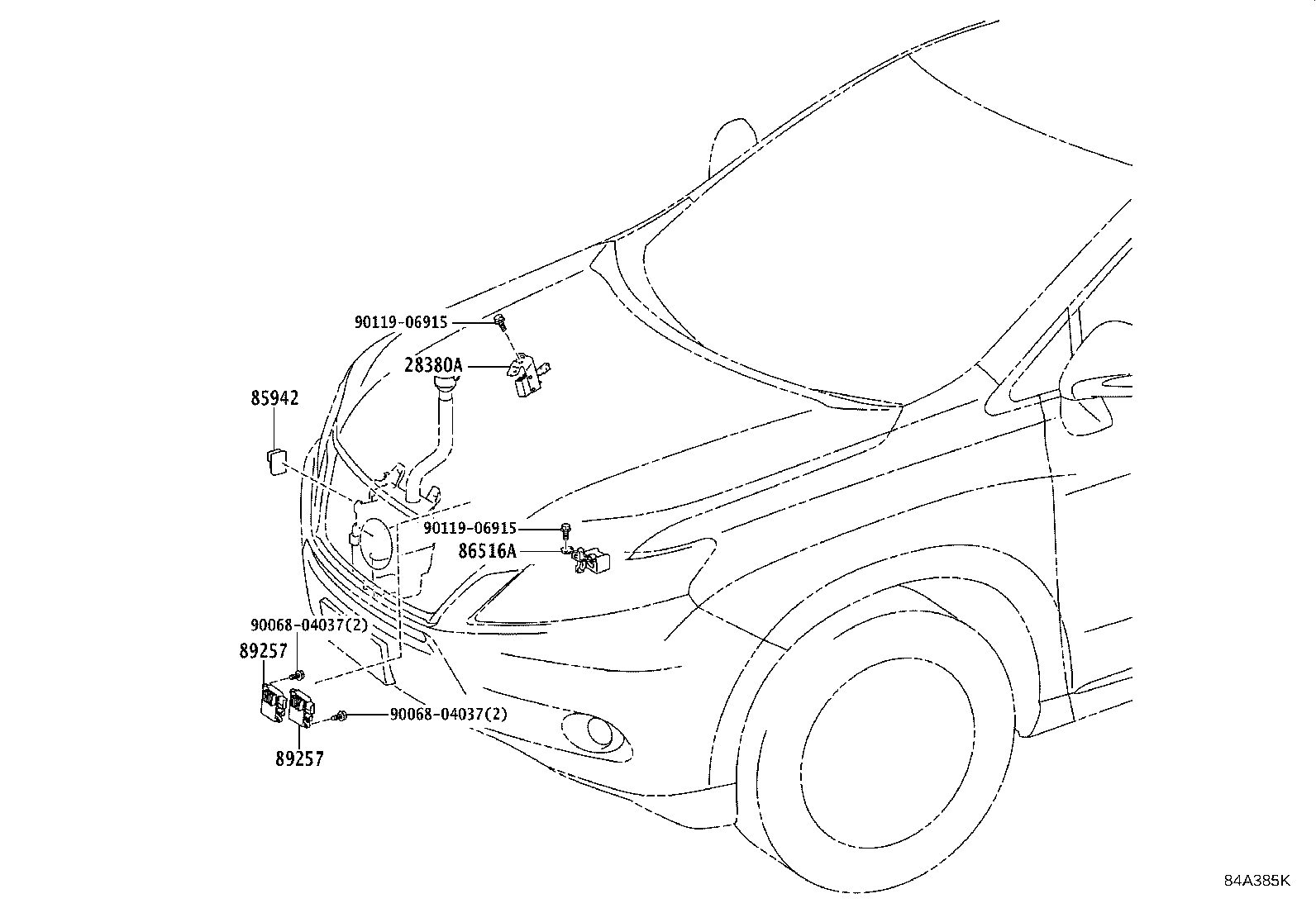 90119-06915
28380A
85942
90119-06915
86516A
90068-04037(2)
89257
90068-04037(2)
89257
84A385K