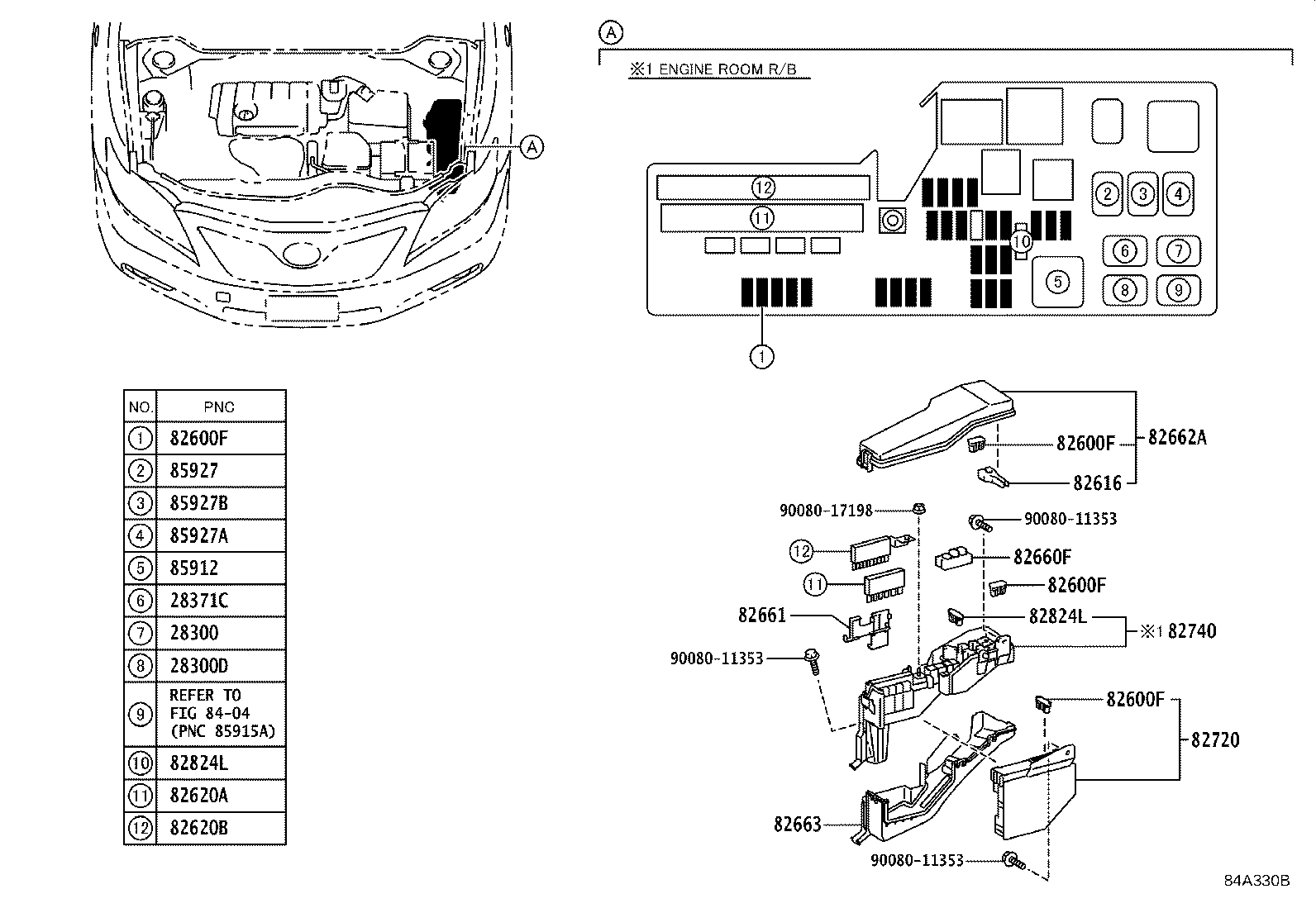 A

A

※1 ENGINE ROOM R/B

12
11
2 3 4
10
6 7
5
8 9
1

| NO. | PNC |
|---|---|
| 1 | 82600F |
| 2 | 85927 |
| 3 | 85927B |
| 4 | 85927A |
| 5 | 85912 |
| 6 | 28371C |
| 7 | 28300 |
| 8 | 28300D |
| 9 | REFER TO FIG 84-04 (PNC 85915A) |
| 10 | 82824L |
| 11 | 82620A |
| 12 | 82620B |

82600F
82662A
82616
90080-17198
90080-11353
12
82660F
11
82600F
82661
82824L
※1 82740
90080-11353
82600F
82720
82663
90080-11353

84A330B