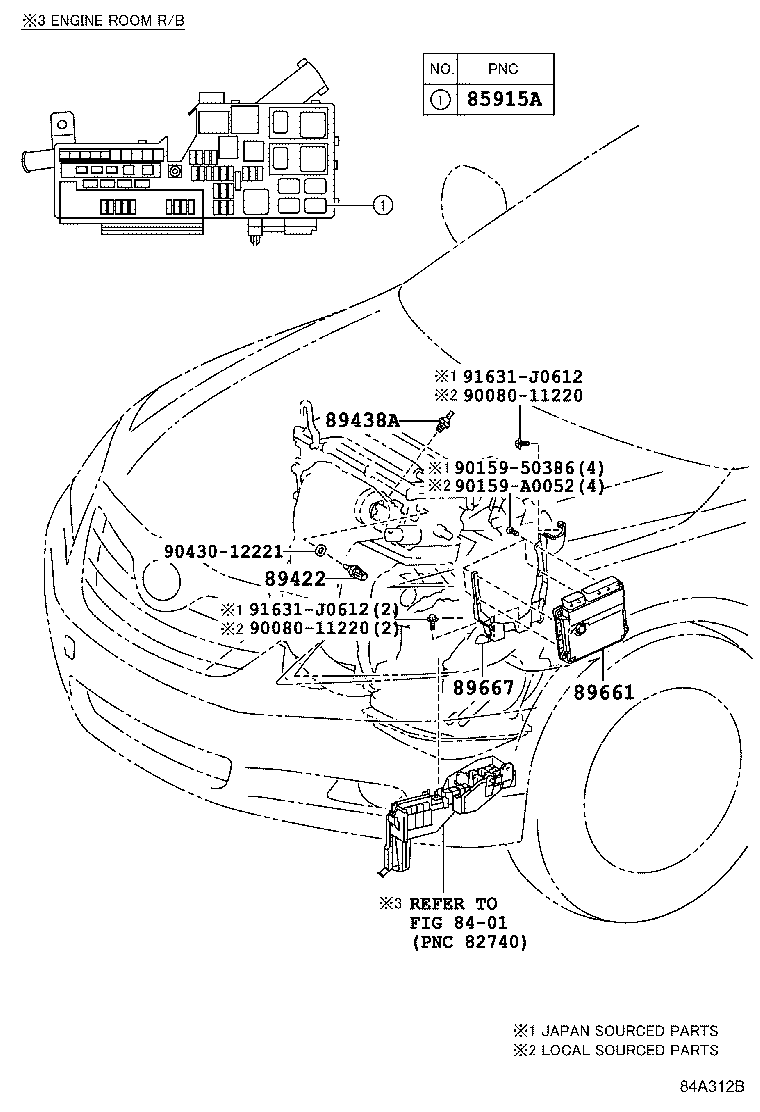 ※3 ENGINE ROOM R/B

| NO. | PNC |
|---|---|
| ① | 85915A |

①

※1 91631-J0612
※2 90080-11220

89438A

※1 90159-50386(4)
※2 90159-A0052(4)

90430-12221

89422

※1 91631-J0612(2)
※2 90080-11220(2)

89667

89661

※3 REFER TO
FIG 84-01
(PNC 82740)

※1 JAPAN SOURCED PARTS
※2 LOCAL SOURCED PARTS

84A312B