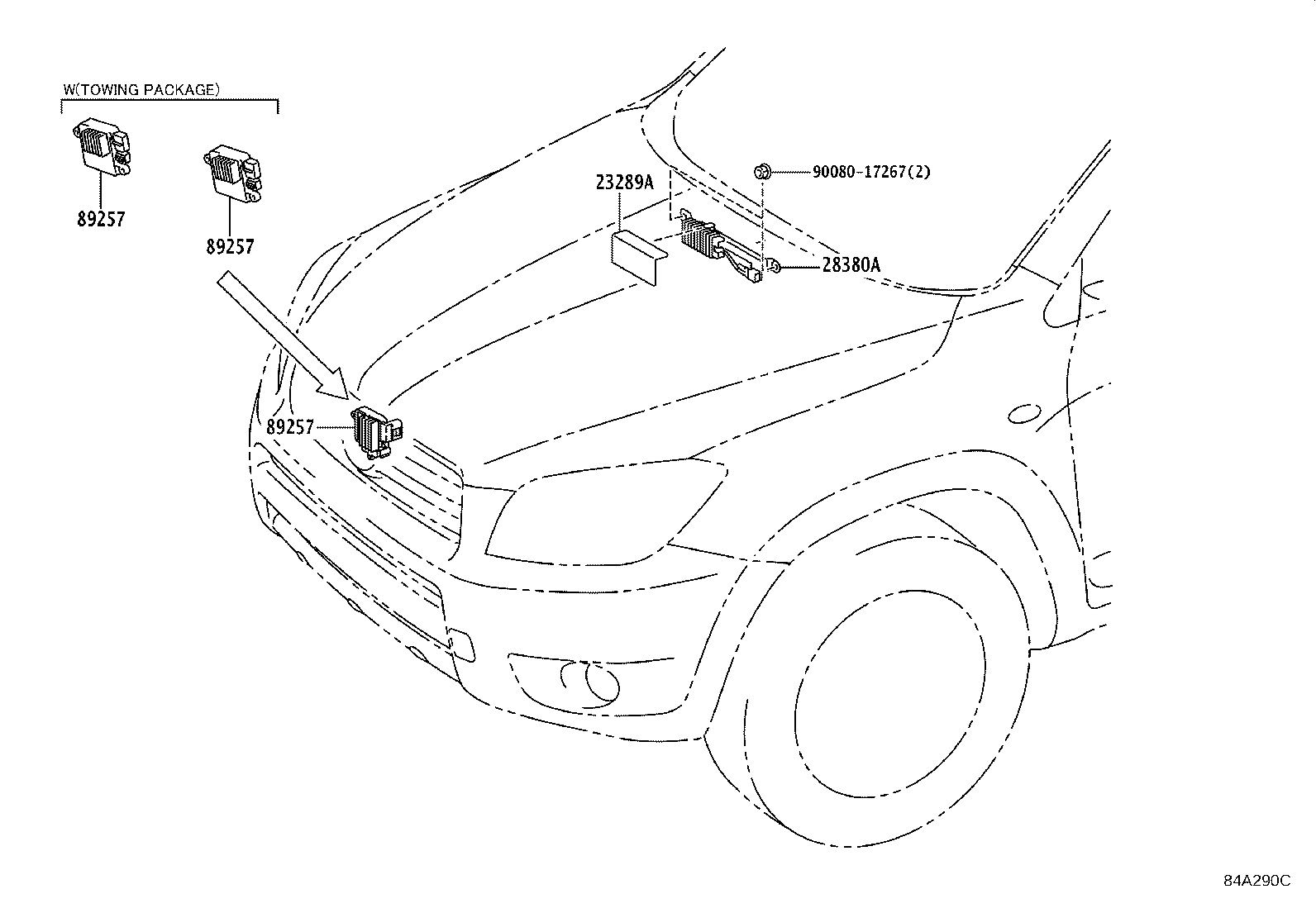 W(TOWING PACKAGE)

89257

89257

23289A

90080-17267(2)

28380A

89257

84A290C