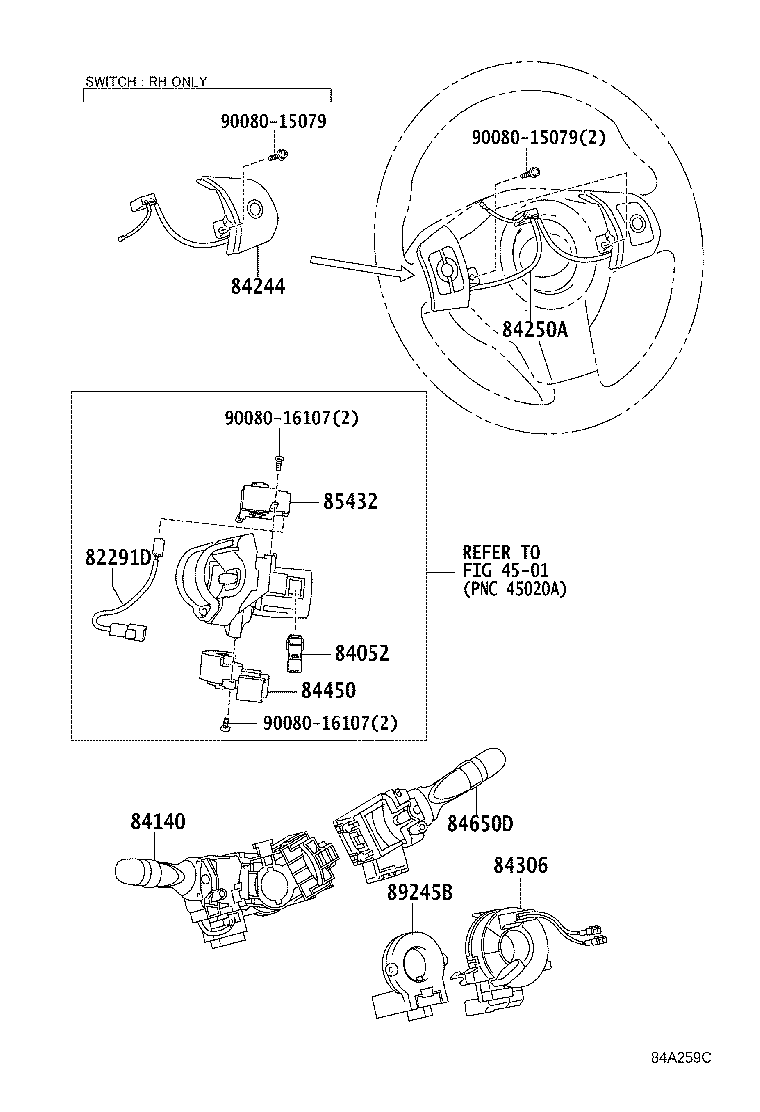 SWITCH : RH ONLY

90080-15079

84244

90080-15079(2)

84250A

90080-16107(2)

85432

82291D

REFER TO
FIG 45-01
(PNC 45020A)

84052

84450

90080-16107(2)

84140

84650D

84306

89245B

84A259C