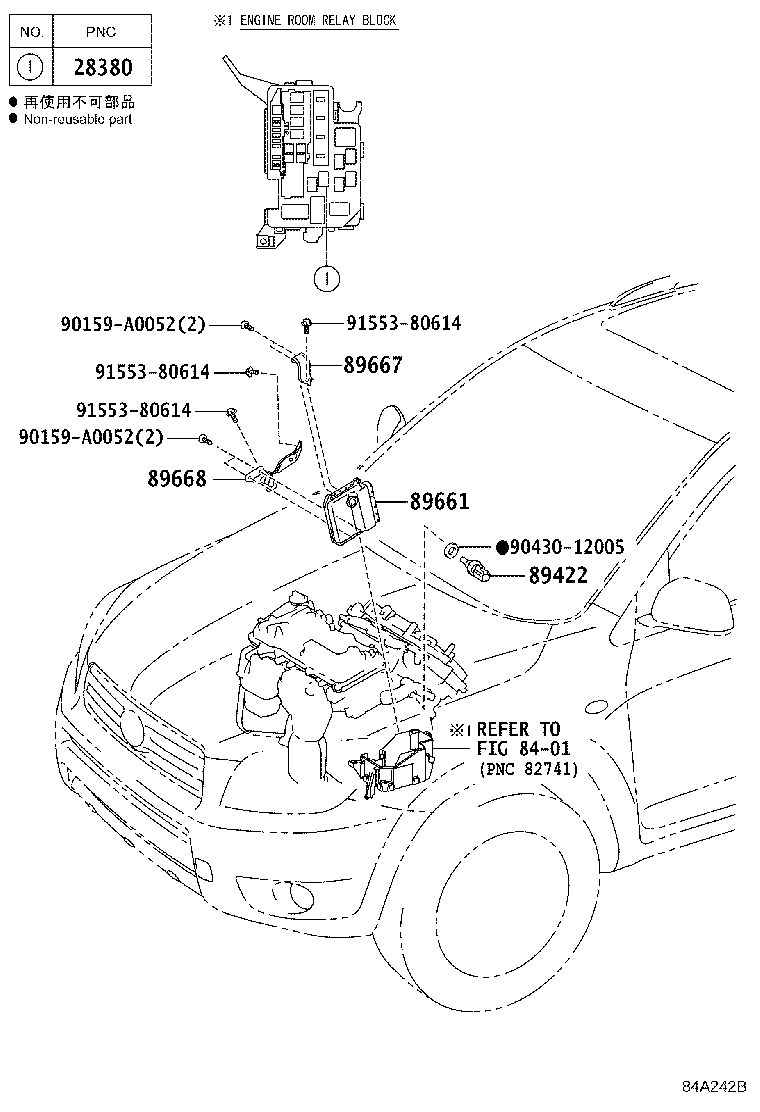 | NO. | PNC |
|---|---|
| ① | 28380 |

● 再使用不可部品
● Non-reusable part

※1 ENGINE ROOM RELAY BLOCK

①

90159-A0052(2)
91553-80614
91553-80614
89667
91553-80614
90159-A0052(2)
89668
89661
●90430-12005
89422

※1 REFER TO FIG 84-01 (PNC 82741)

84A242B