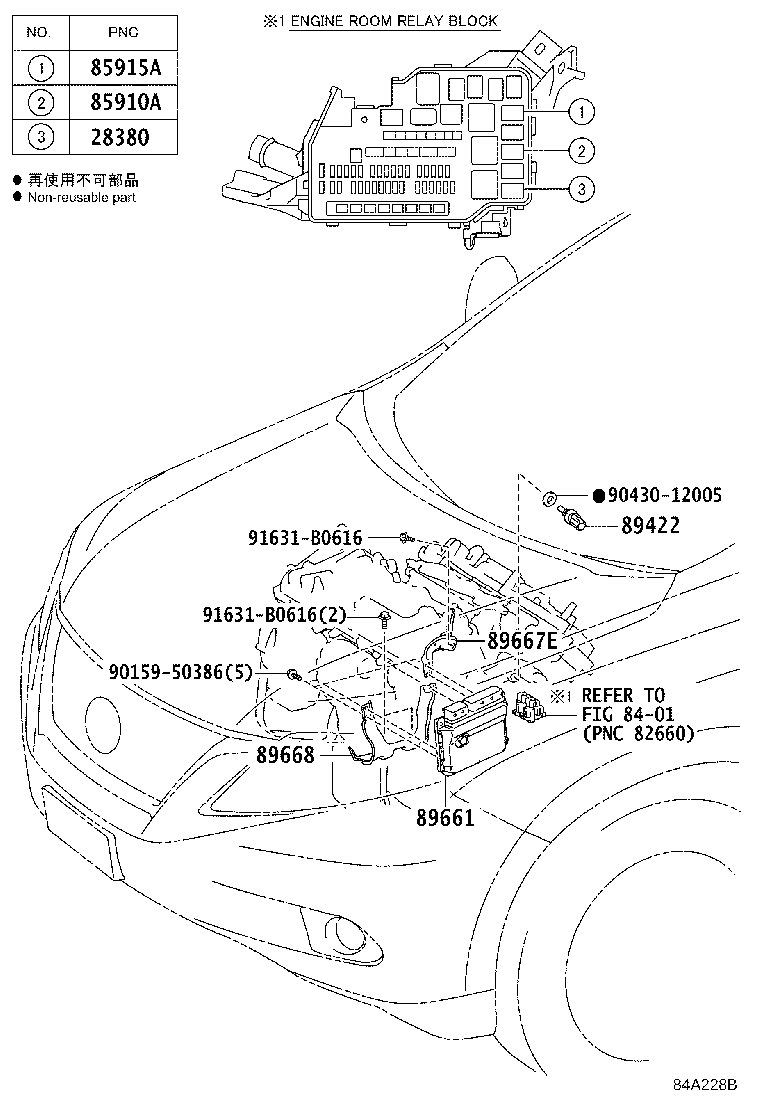 | NO. | PNC |
|---|---|
| 1 | 85915A |
| 2 | 85910A |
| 3 | 28380 |

● 再使用不可部品
● Non-reusable part

※1 ENGINE ROOM RELAY BLOCK

1
2
3

●90430-12005
89422
91631-B0616
91631-B0616(2)
89667E
90159-50386(5)
※1 REFER TO FIG 84-01 (PNC 82660)
89668
89661

84A228B