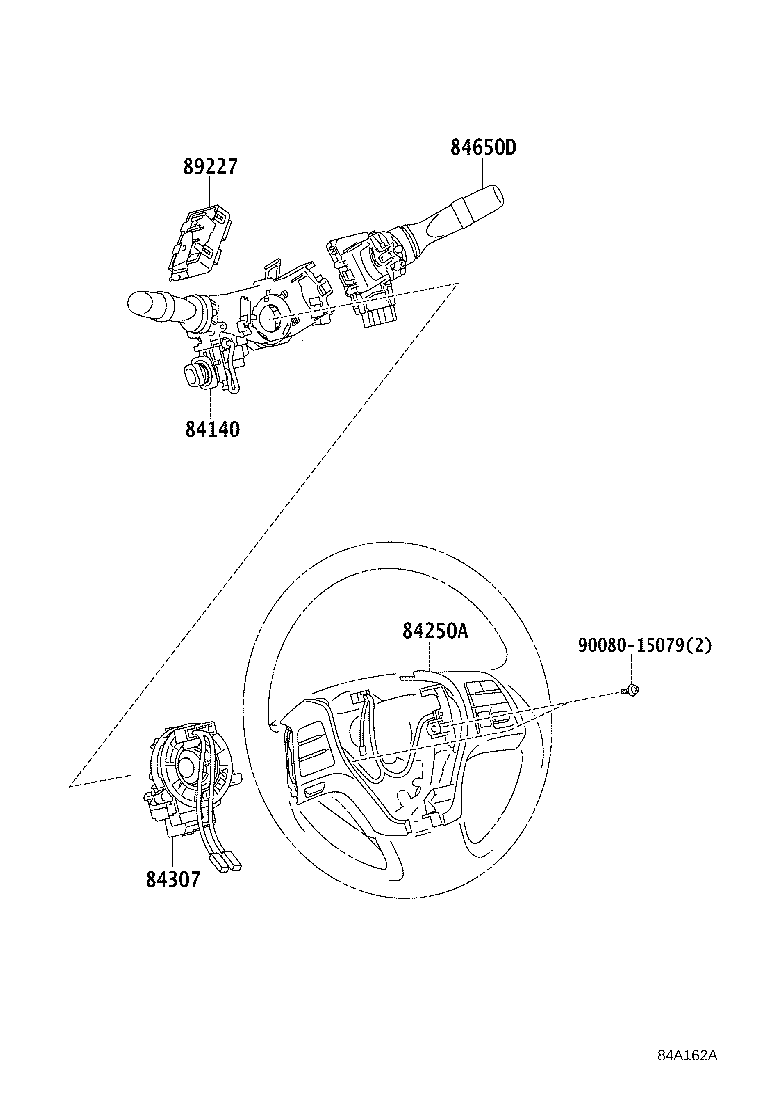 89227

84650D

84140

84250A

90080-15079(2)

84307

84A162A