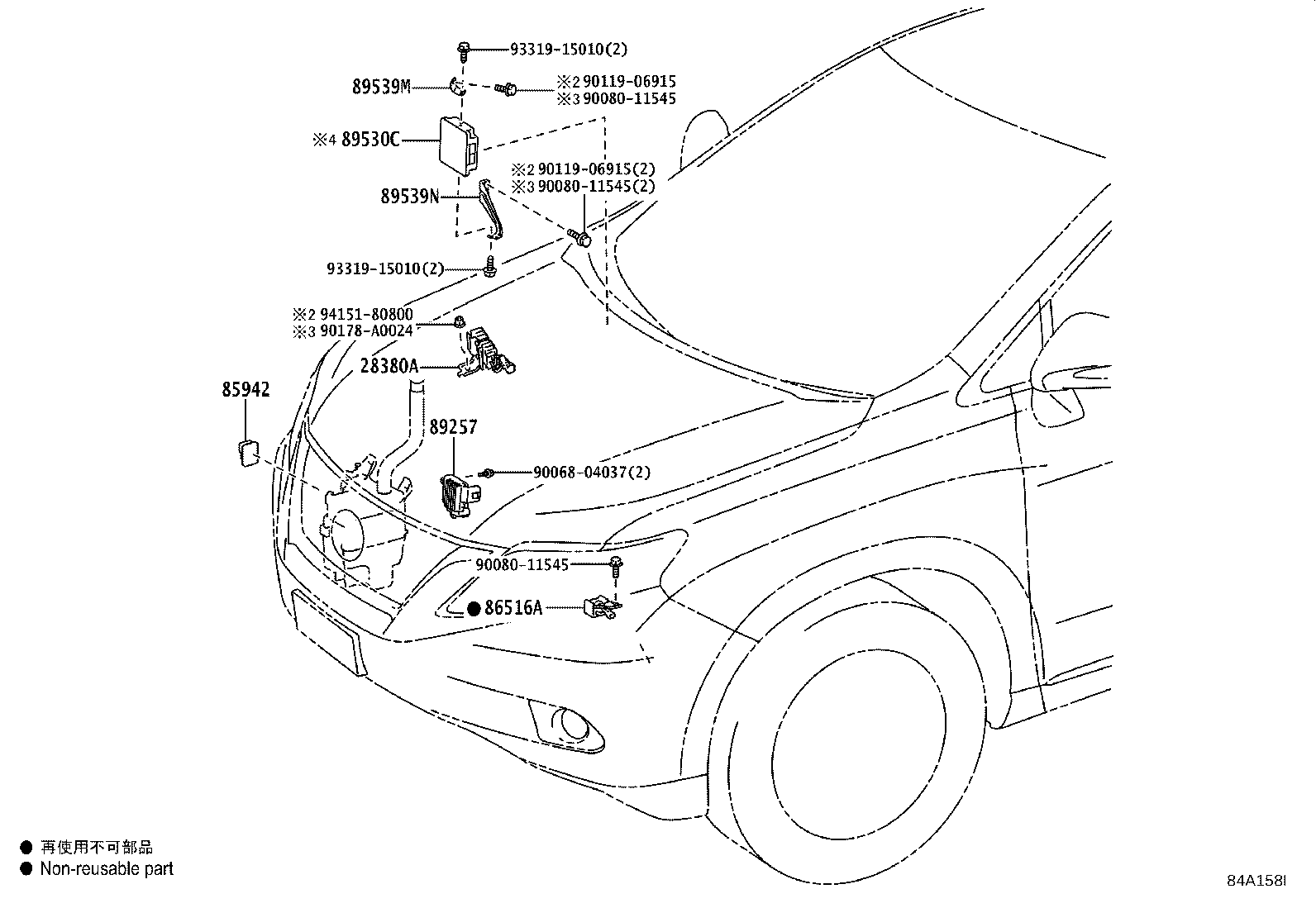 93319-15010(2)
89539M
※2 90119-06915
※3 90080-11545
※4 89530C
※2 90119-06915(2)
※3 90080-11545(2)
89539N
93319-15010(2)
※2 94151-80800
※3 90178-A0024
28380A
85942
89257
90068-04037(2)
90080-11545
● 86516A
● 再使用不可部品
● Non-reusable part
84A158I