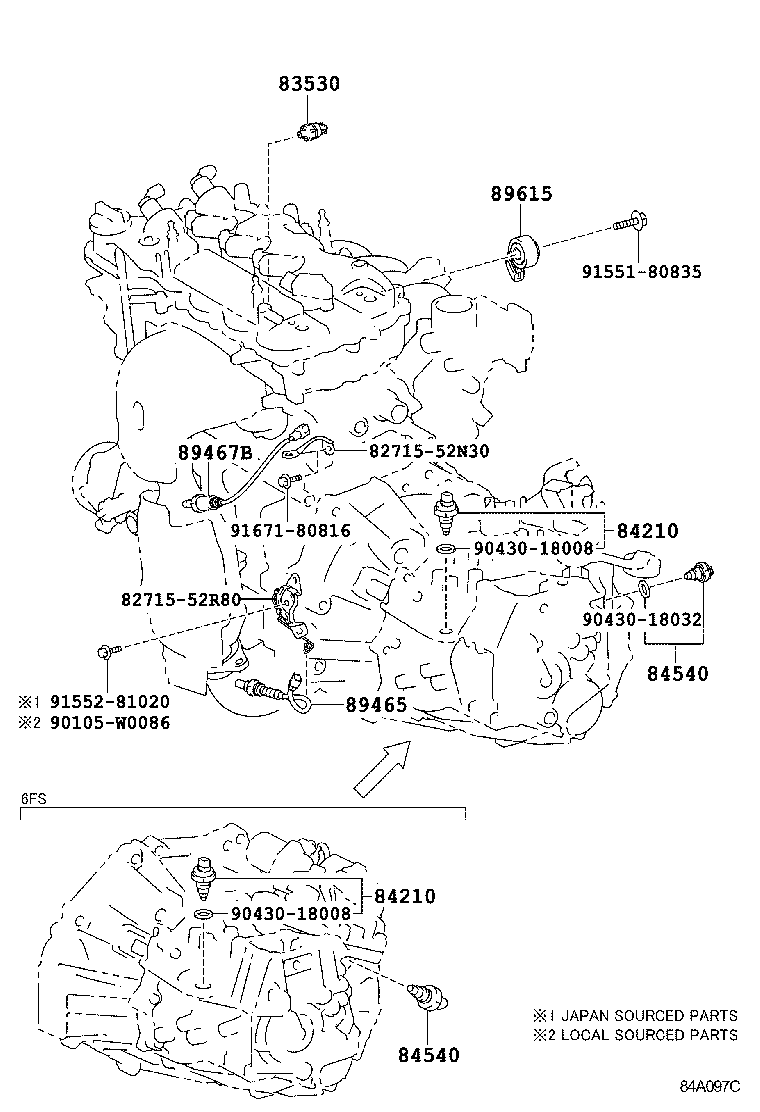 83530

89615

91551-80835

89467B

82715-52N30

91671-80816

84210

90430-18008

82715-52R80

90430-18032

84540

※1 91552-81020
※2 90105-W0086

89465

6FS

84210

90430-18008

84540

※1 JAPAN SOURCED PARTS
※2 LOCAL SOURCED PARTS

84A097C