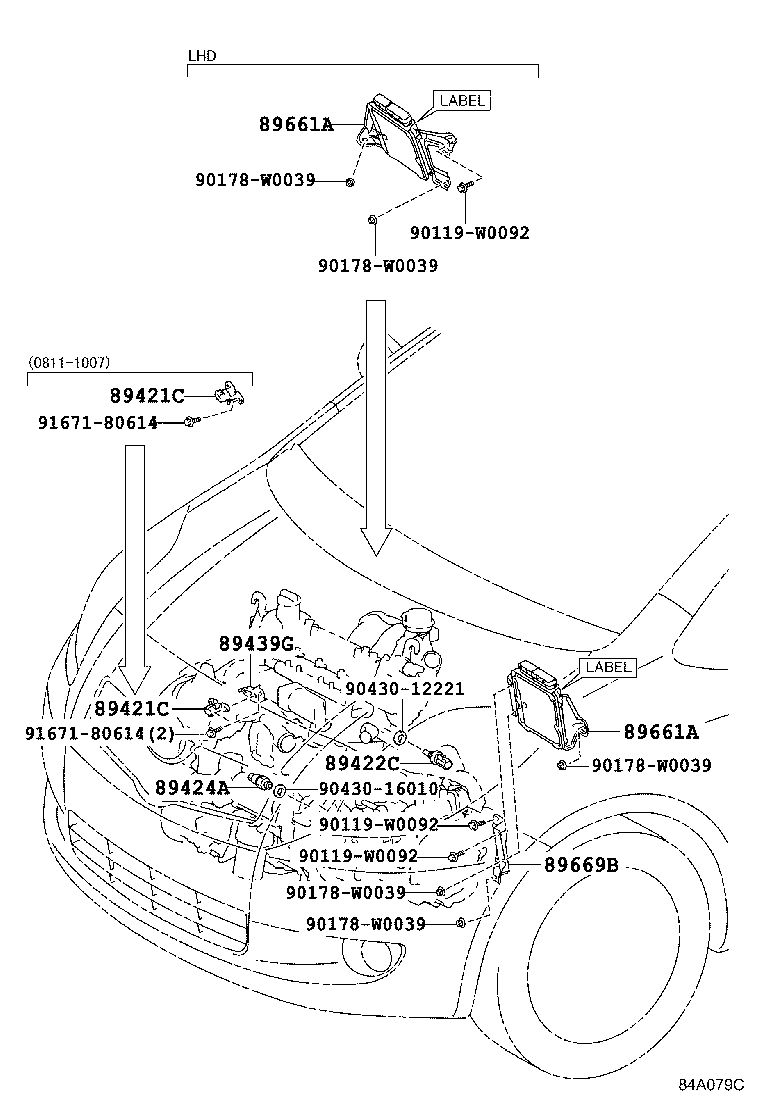 LHD

LABEL

89661A

90178-W0039

90119-W0092

90178-W0039

(0811-1007)

89421C

91671-80614

89439G

90430-12221

89421C

91671-80614(2)

LABEL

89661A

89422C

90178-W0039

89424A

90430-16010

90119-W0092

90119-W0092

89669B

90178-W0039

90178-W0039

84A079C