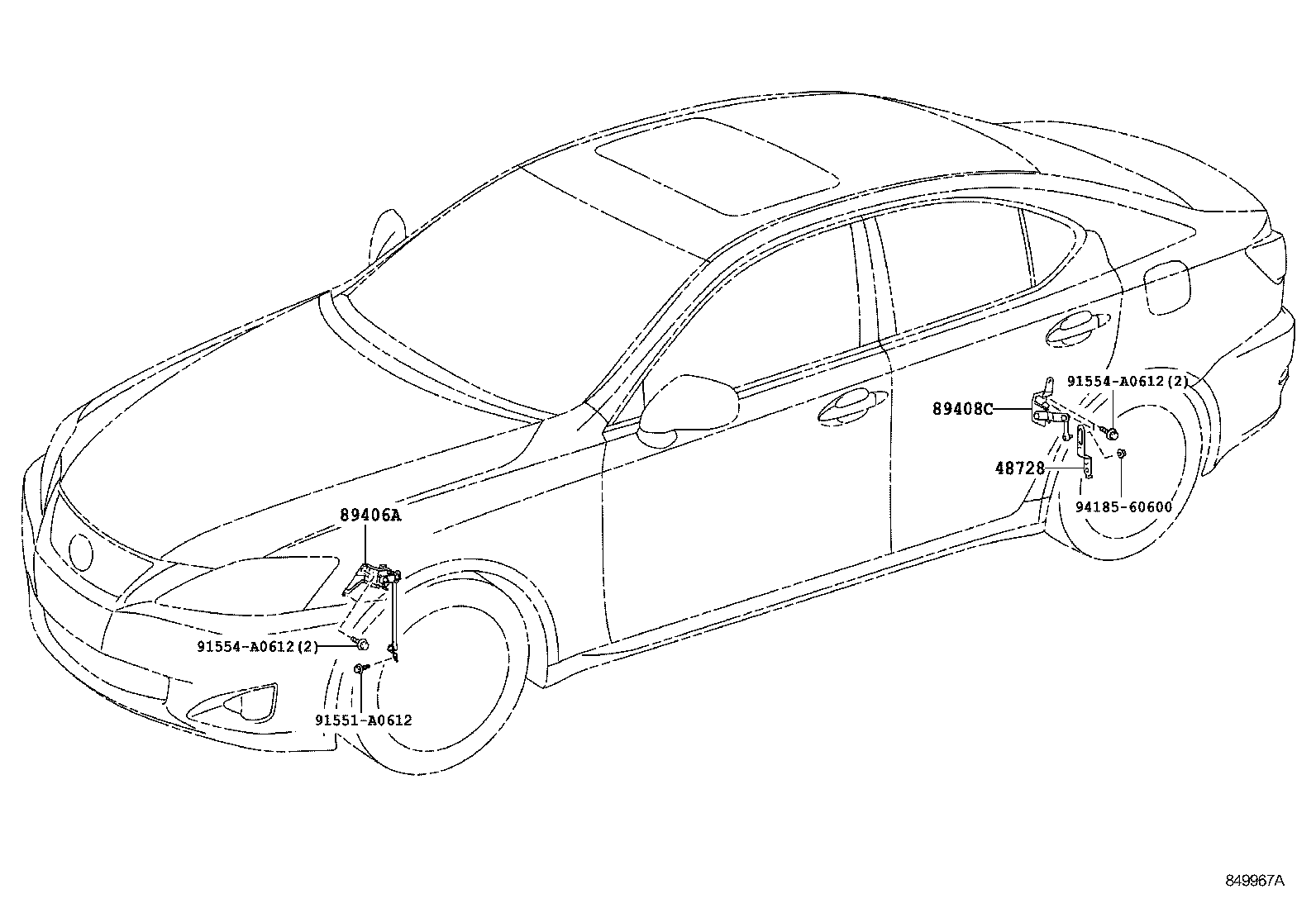 91554-A0612(2)
89408C
48728
94185-60600
89406A
91554-A0612(2)
91551-A0612
849967A