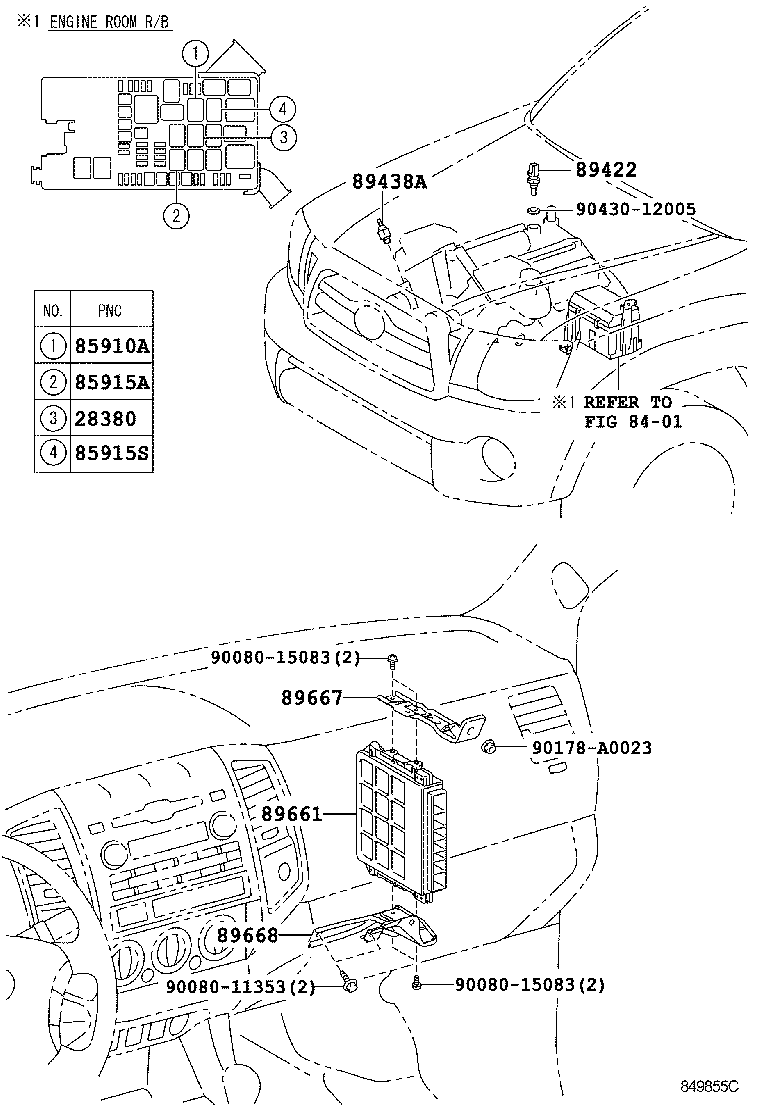 ※1 ENGINE ROOM R/B

①
④
③
②

| NO. | PNC |
|---|---|
| ① | 85910A |
| ② | 85915A |
| ③ | 28380 |
| ④ | 85915S |

89438A
89422
90430-12005
※1 REFER TO FIG 84-01

90080-15083(2)
89667
90178-A0023
89661
89668
90080-11353(2)
90080-15083(2)

849855C