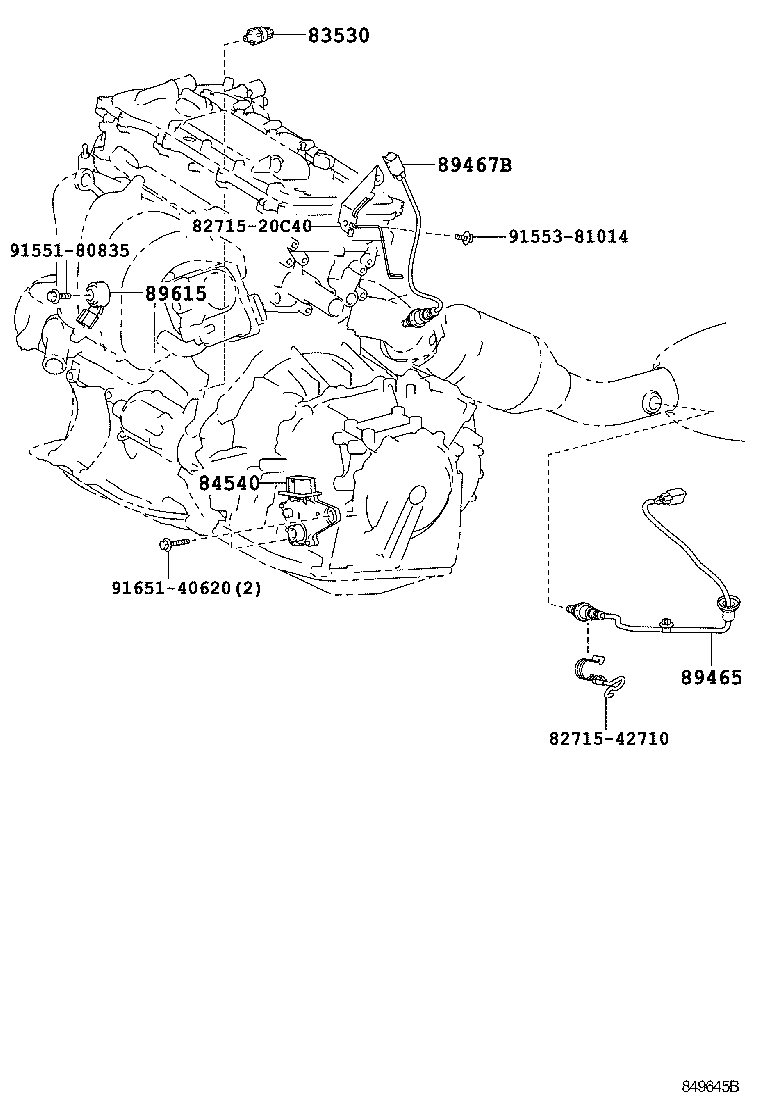 83530
89467B
82715-20C40
91553-81014
91551-80835
89615
84540
91651-40620(2)
89465
82715-42710
849645B