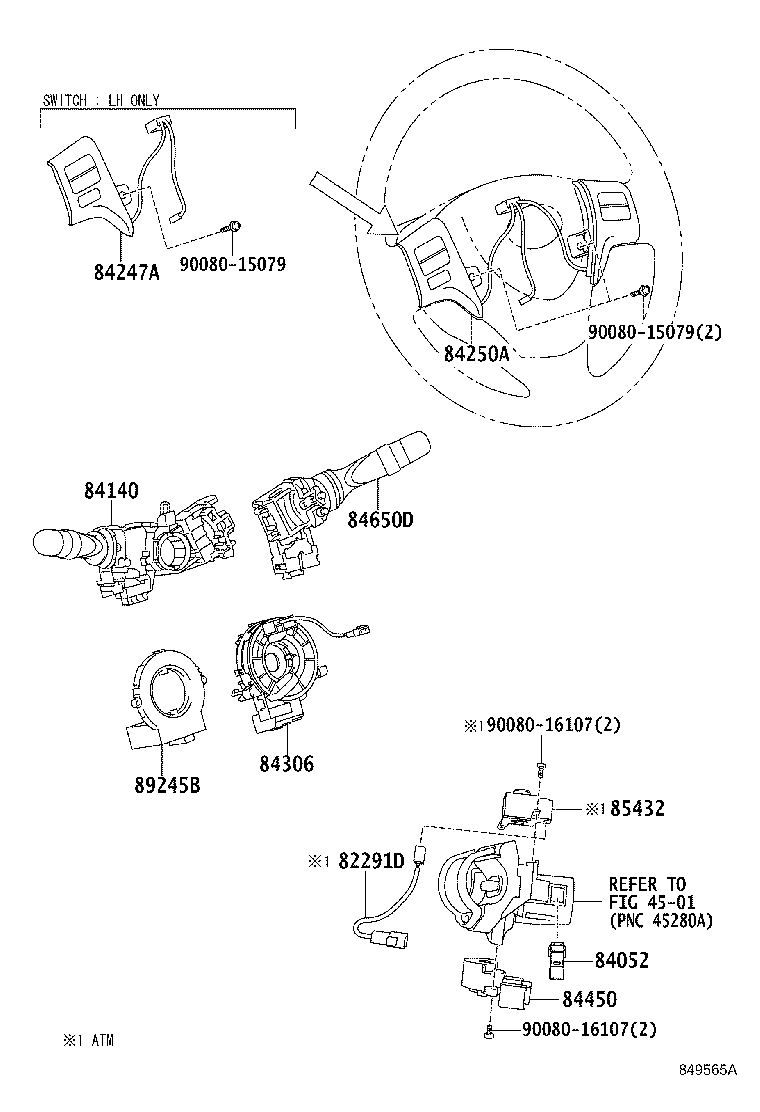 SWITCH : LH ONLY

84247A
90080-15079

84250A
90080-15079(2)

84140
84650D

89245B
84306

※1 90080-16107(2)
※1 85432
※1 82291D
REFER TO FIG 45-01 (PNC 45280A)
84052
84450
90080-16107(2)

※1 ATM

849565A