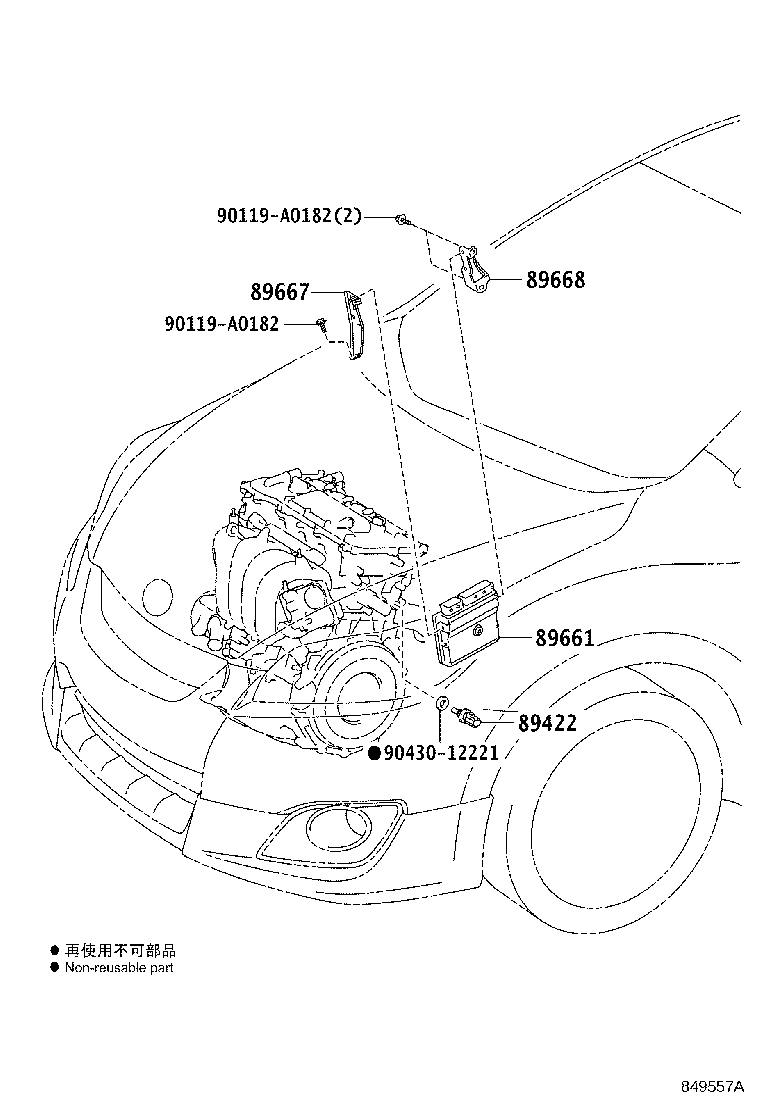 90119-A0182(2)

89668

89667

90119-A0182

89661

89422

●90430-12221

● 再使用不可部品
● Non-reusable part

849557A