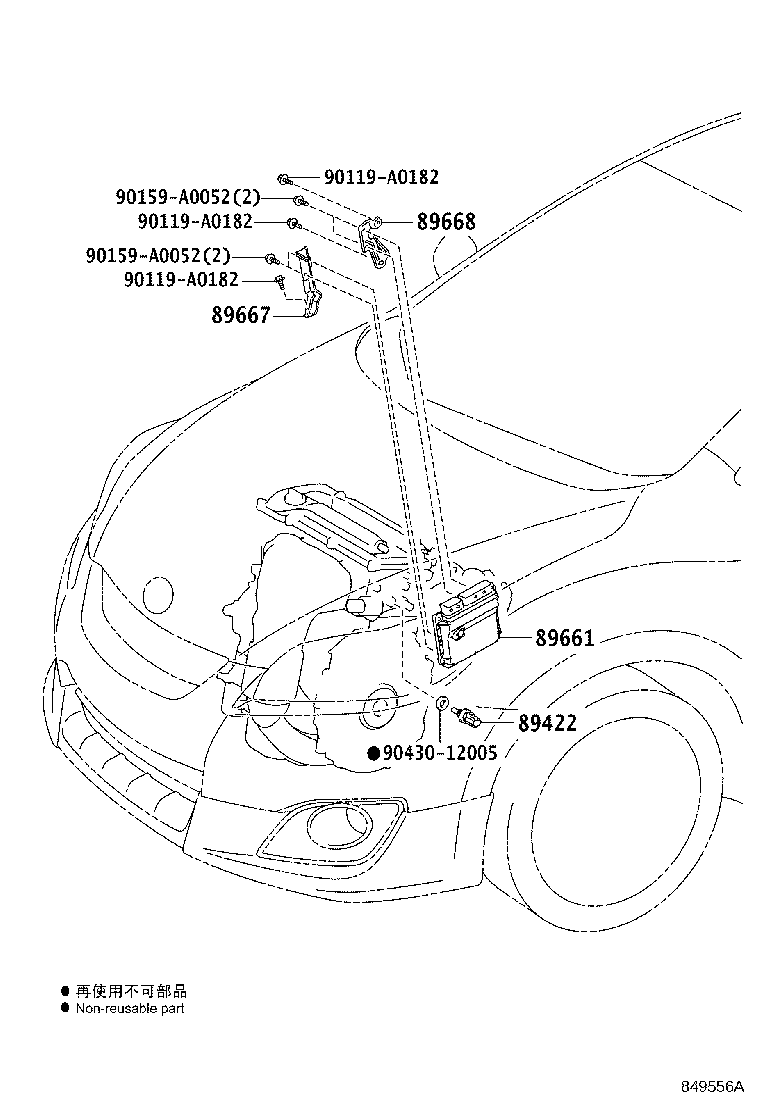 90119-A0182
90159-A0052(2)
90119-A0182
89668
90159-A0052(2)
90119-A0182
89667
89661
89422
●90430-12005

● 再使用不可部品
● Non-reusable part

849556A