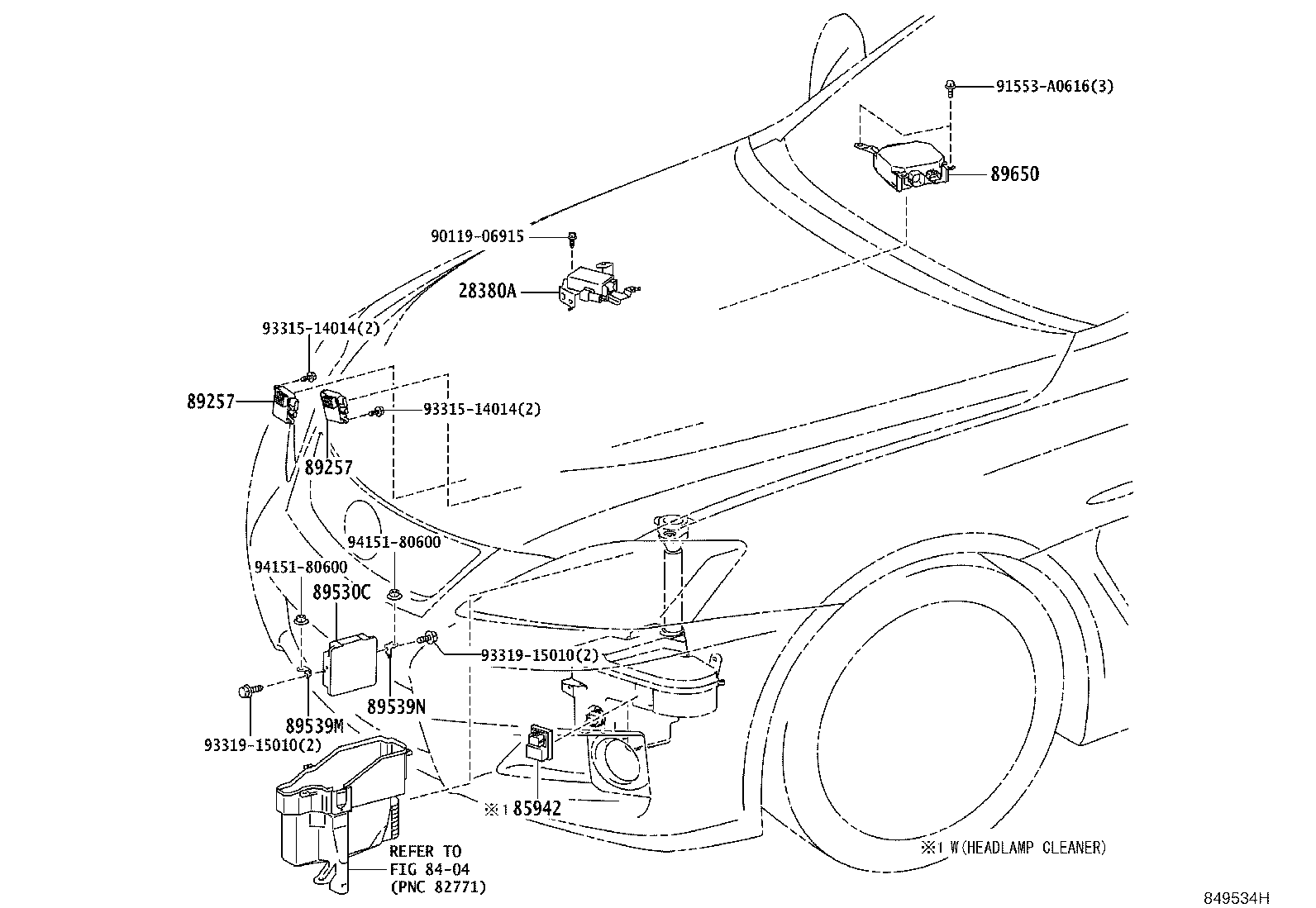 91553-A0616(3)

89650

90119-06915

28380A

93315-14014(2)

89257

93315-14014(2)

89257

94151-80600

94151-80600

89530C

93319-15010(2)

89539N

89539M

93319-15010(2)

※1 85942

REFER TO
FIG 84-04
(PNC 82771)

※1 W(HEADLAMP CLEANER)

849534H