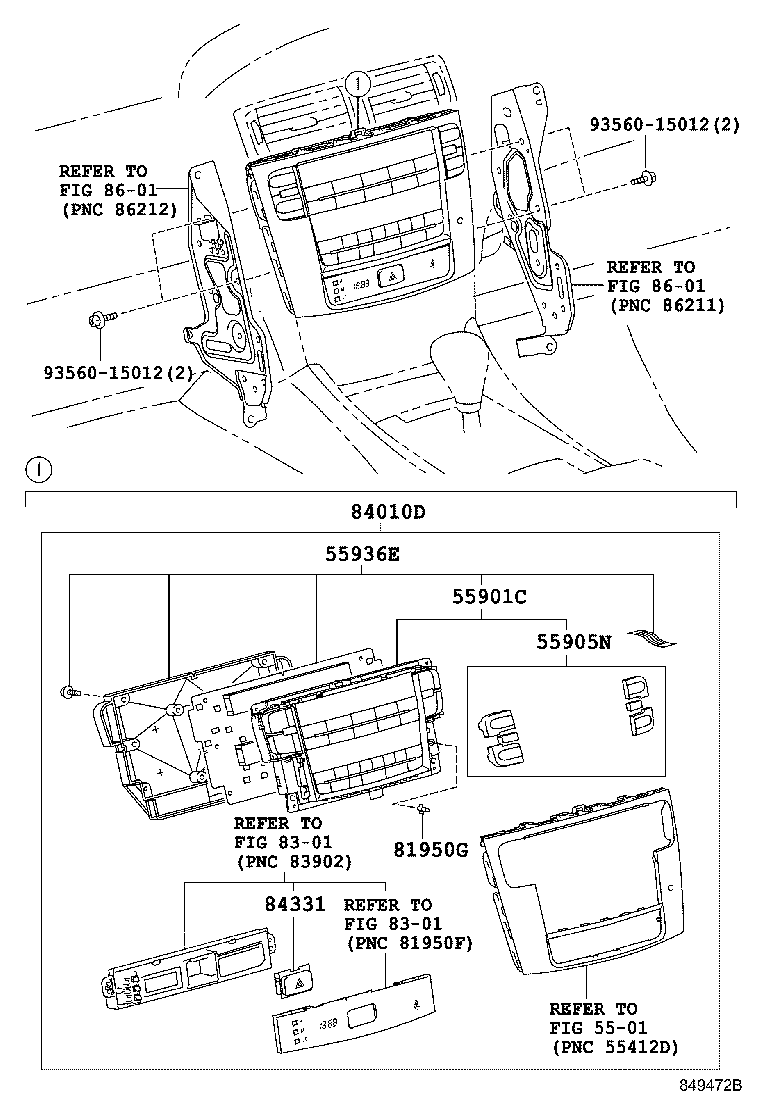 1

93560-15012(2)

REFER TO
FIG 86-01
(PNC 86212)

REFER TO
FIG 86-01
(PNC 86211)

93560-15012(2)

1

84010D

55936E

55901C

55905N

REFER TO
FIG 83-01
(PNC 83902)

81950G

84331

REFER TO
FIG 83-01
(PNC 81950F)

REFER TO
FIG 55-01
(PNC 55412D)

849472B