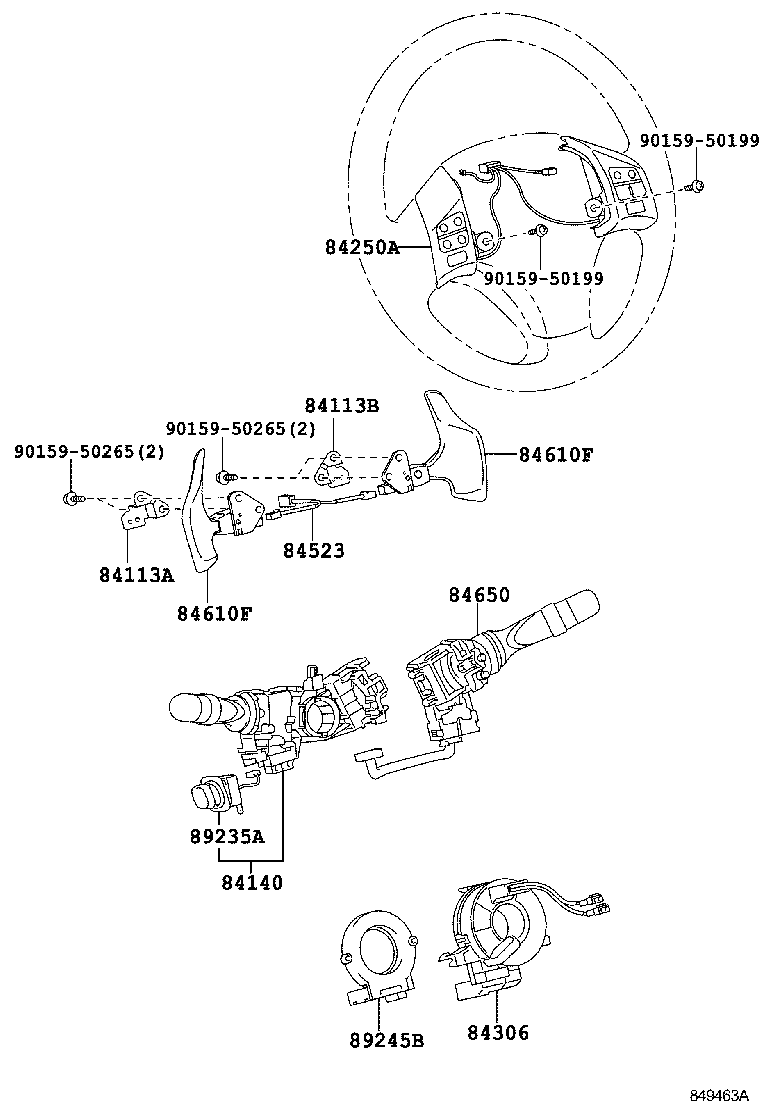 90159-50199
84250A
90159-50199
84113B
90159-50265(2)
90159-50265(2)
84610F
84523
84113A
84610F
84650
89235A
84140
89245B
84306
849463A