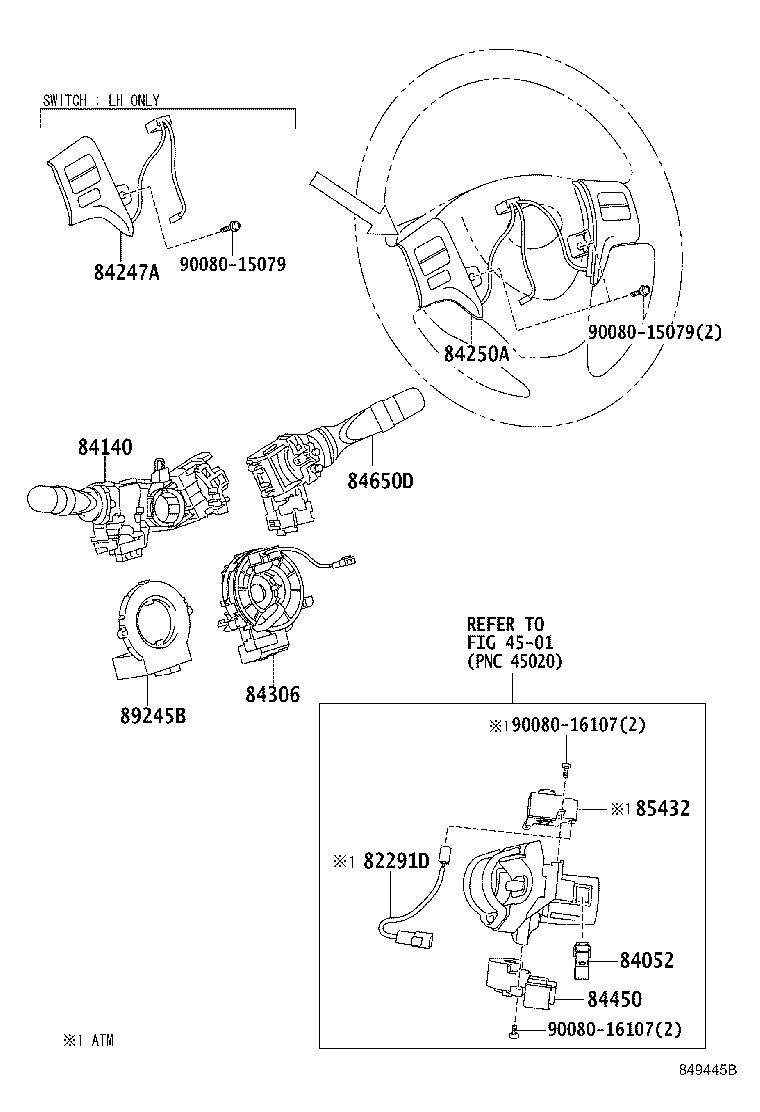 SWITCH : LH ONLY

84247A

90080-15079

84250A

90080-15079(2)

84140

84650D

89245B

84306

REFER TO
FIG 45-01
(PNC 45020)

※1 90080-16107(2)

※1 85432

※1 82291D

84052

84450

90080-16107(2)

※1 ATM

849445B