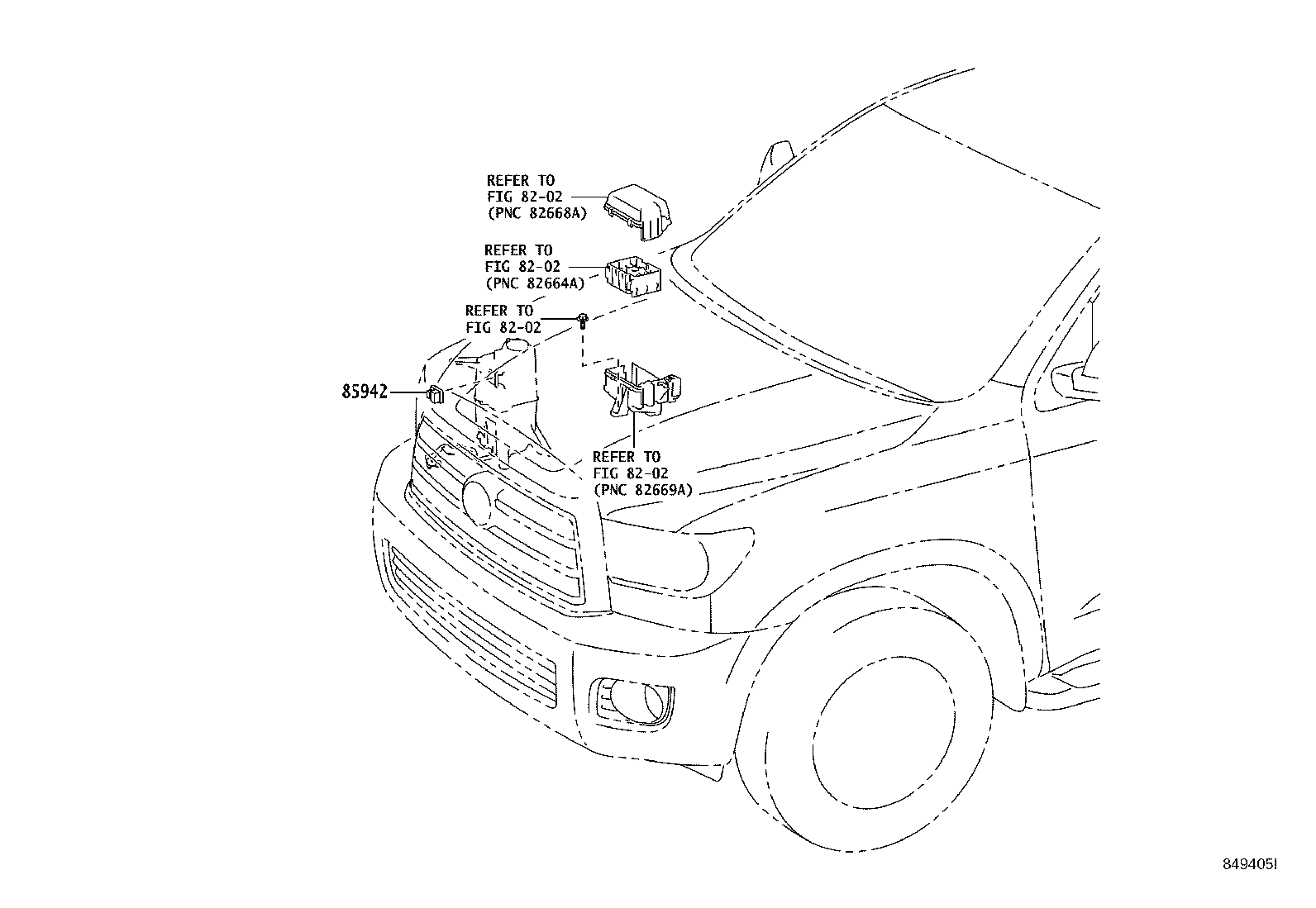 REFER TO
FIG 82-02
(PNC 82668A)

REFER TO
FIG 82-02
(PNC 82664A)

REFER TO
FIG 82-02

85942

REFER TO
FIG 82-02
(PNC 82669A)

849405I