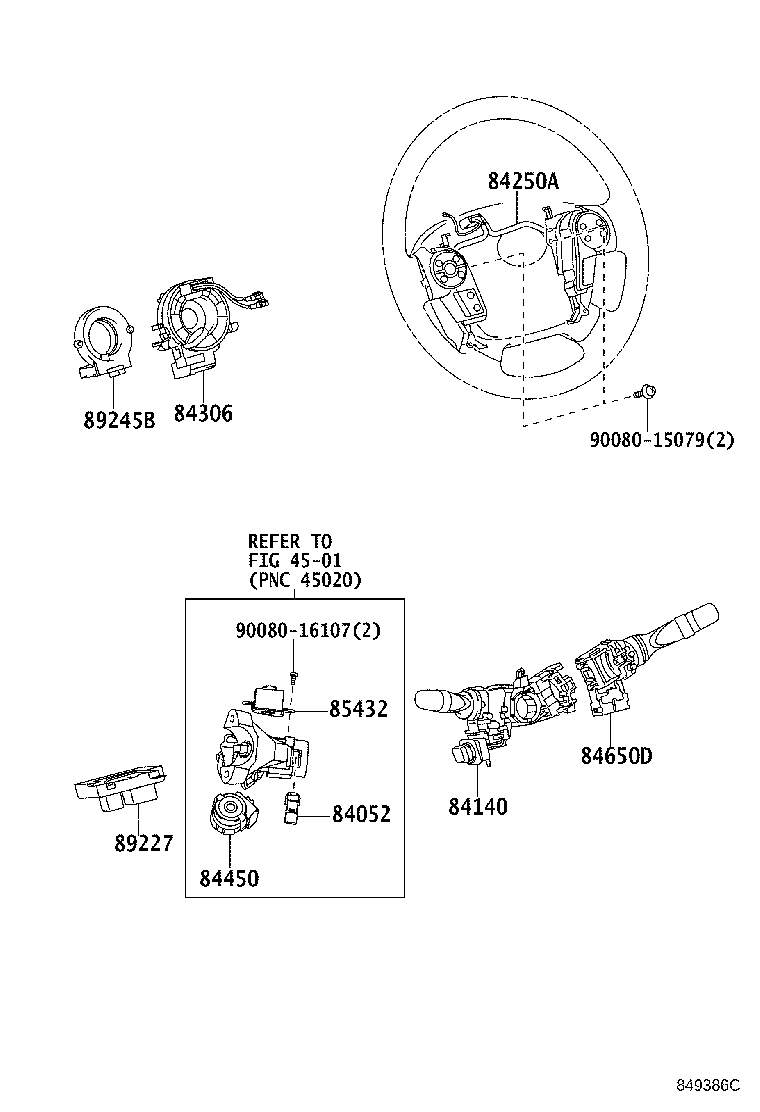 84250A

89245B

84306

90080-15079(2)

REFER TO
FIG 45-01
(PNC 45020)

90080-16107(2)

85432

84052

84450

89227

84140

84650D

849386C