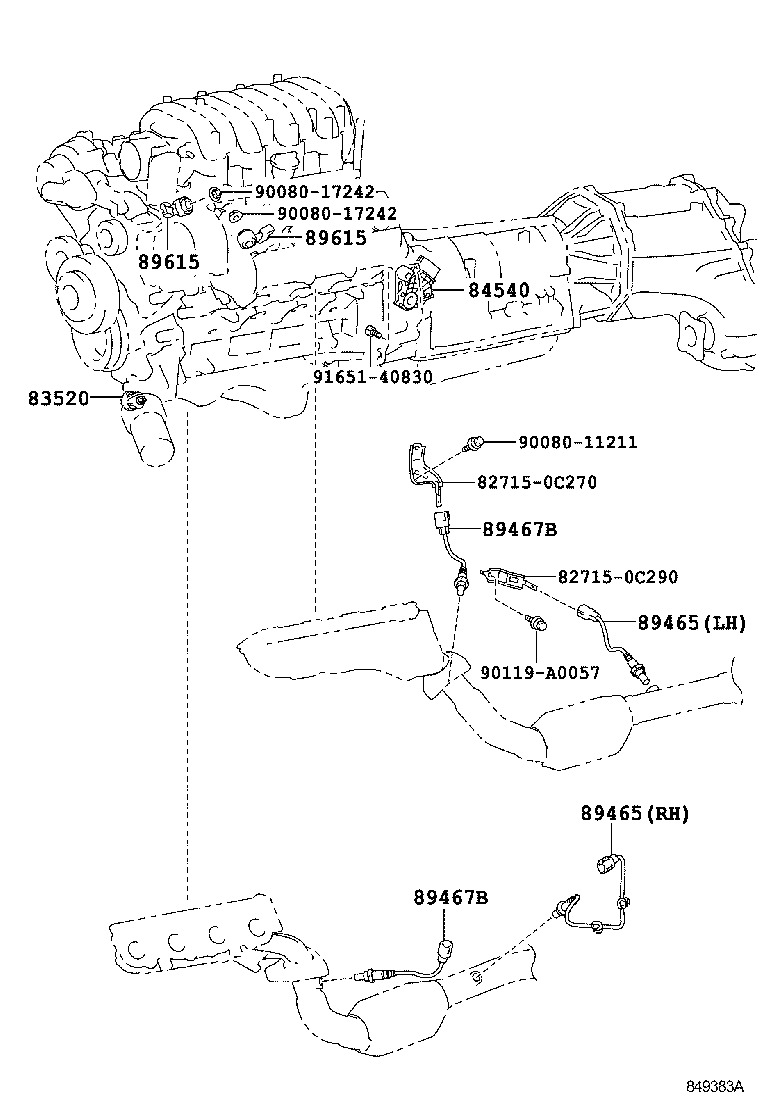 90080-17242
90080-17242
89615
89615
84540
91651-40830
83520
90080-11211
82715-0C270
89467B
82715-0C290
89465(LH)
90119-A0057
89465(RH)
89467B
849383A