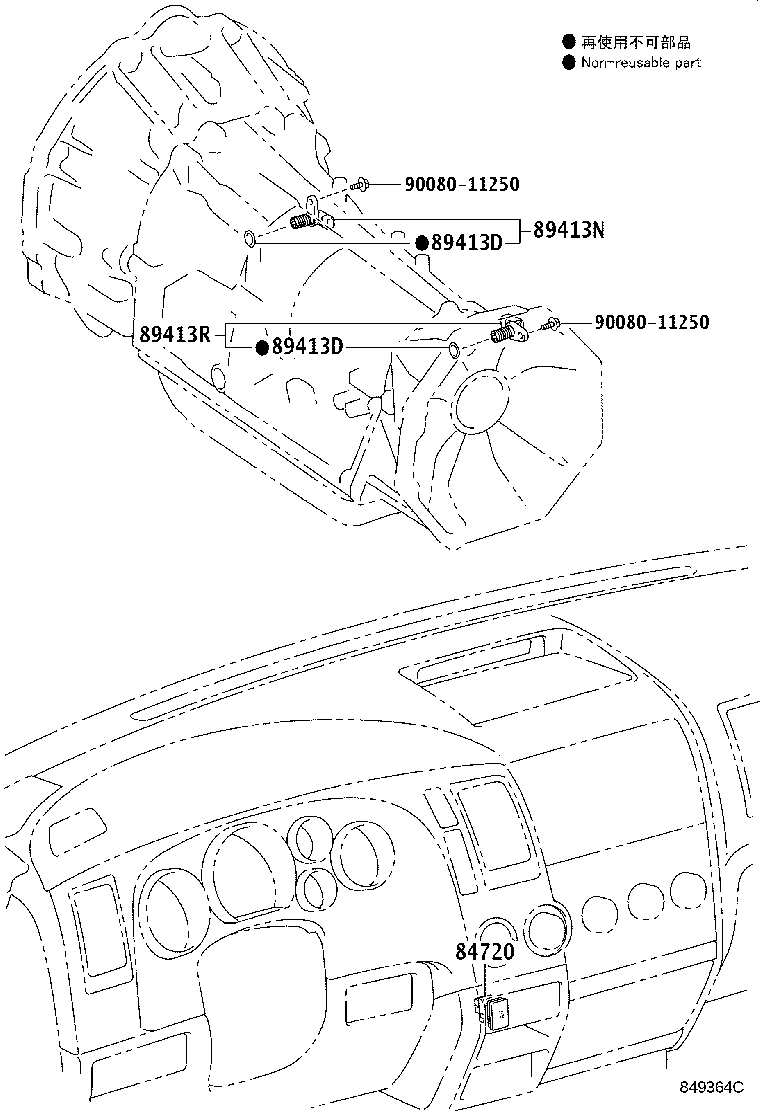 ● 再使用不可部品
● Non-reusable part

90080-11250
89413N
●89413D
89413R
●89413D
90080-11250

84720

849364C