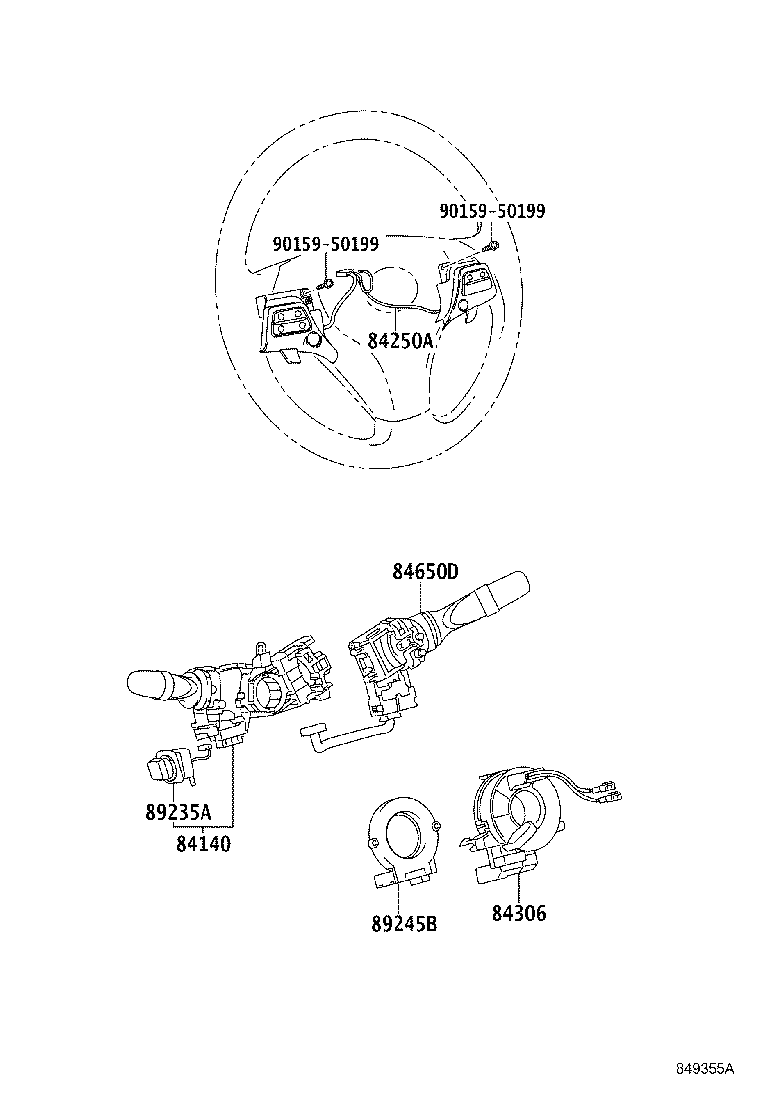 90159-50199
90159-50199
84250A
84650D
89235A
84140
89245B
84306
849355A