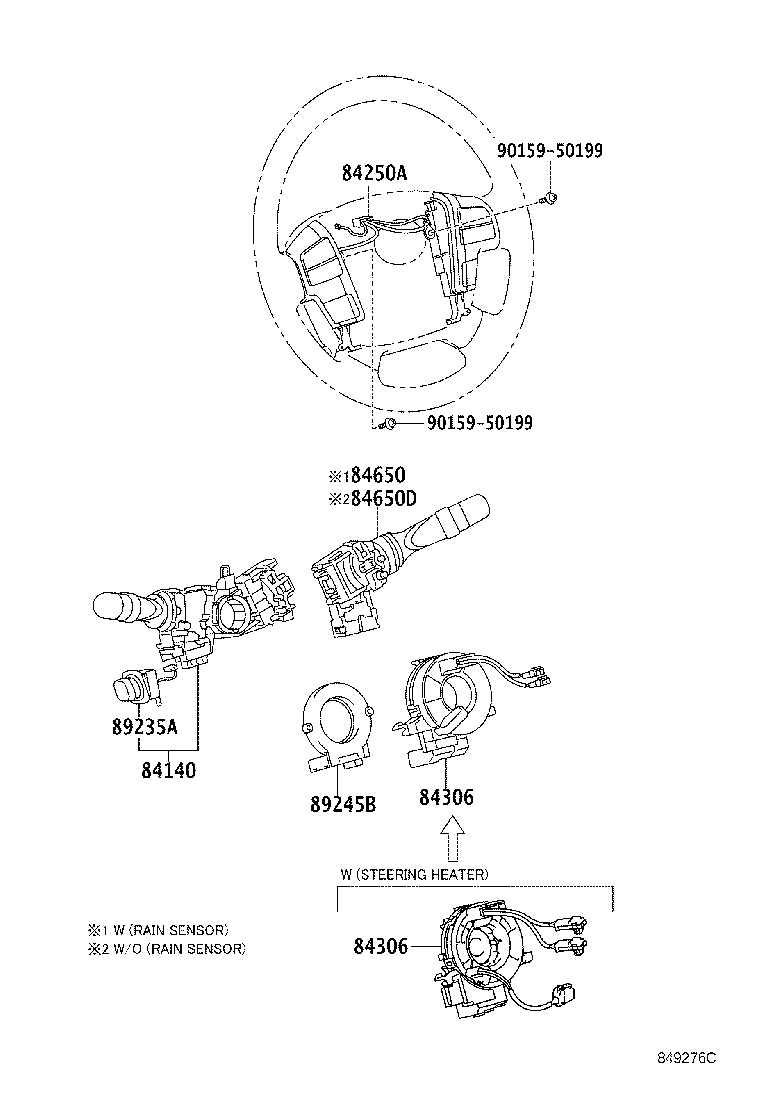 90159-50199

84250A

90159-50199

※1 84650
※2 84650D

89235A

84140

89245B

84306

W (STEERING HEATER)

※1 W (RAIN SENSOR)
※2 W/O (RAIN SENSOR)

84306

849276C