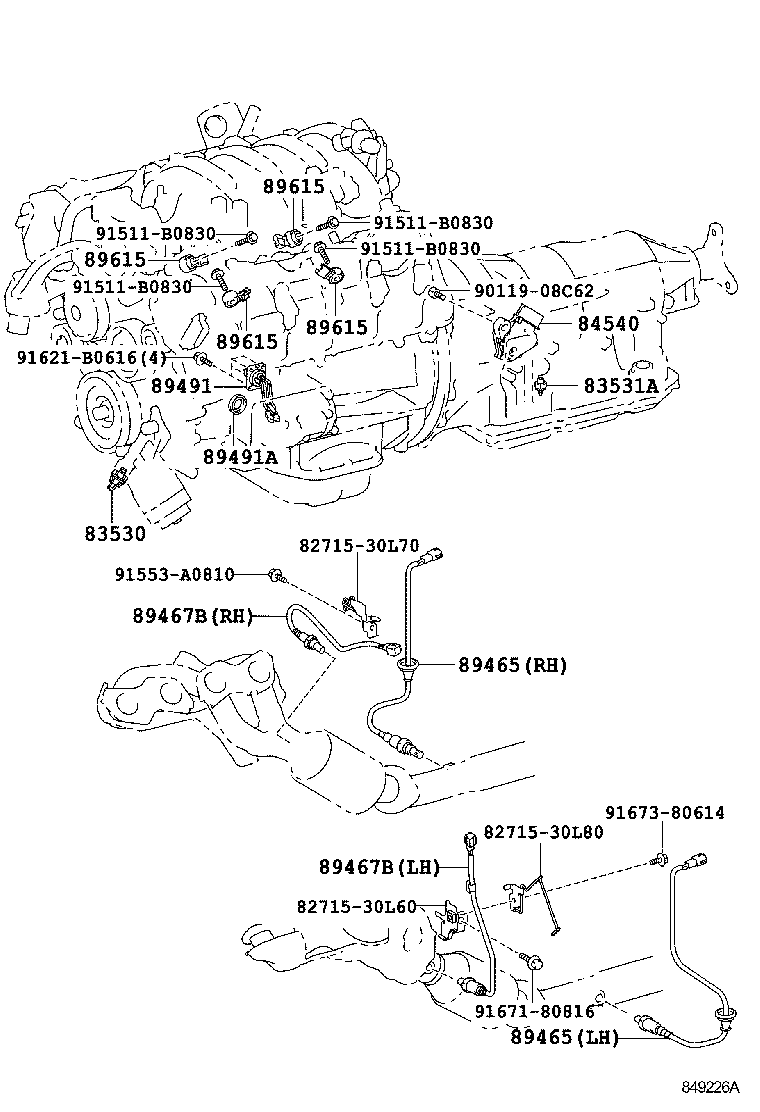 89615
91511-B0830
91511-B0830
91511-B0830
89615
91511-B0830
90119-08C62
89615
89615
84540
91621-B0616(4)
89491
83531A
89491A
83530
82715-30L70
91553-A0810
89467B(RH)
89465(RH)
91673-80614
82715-30L80
89467B(LH)
82715-30L60
91671-80816
89465(LH)
849226A