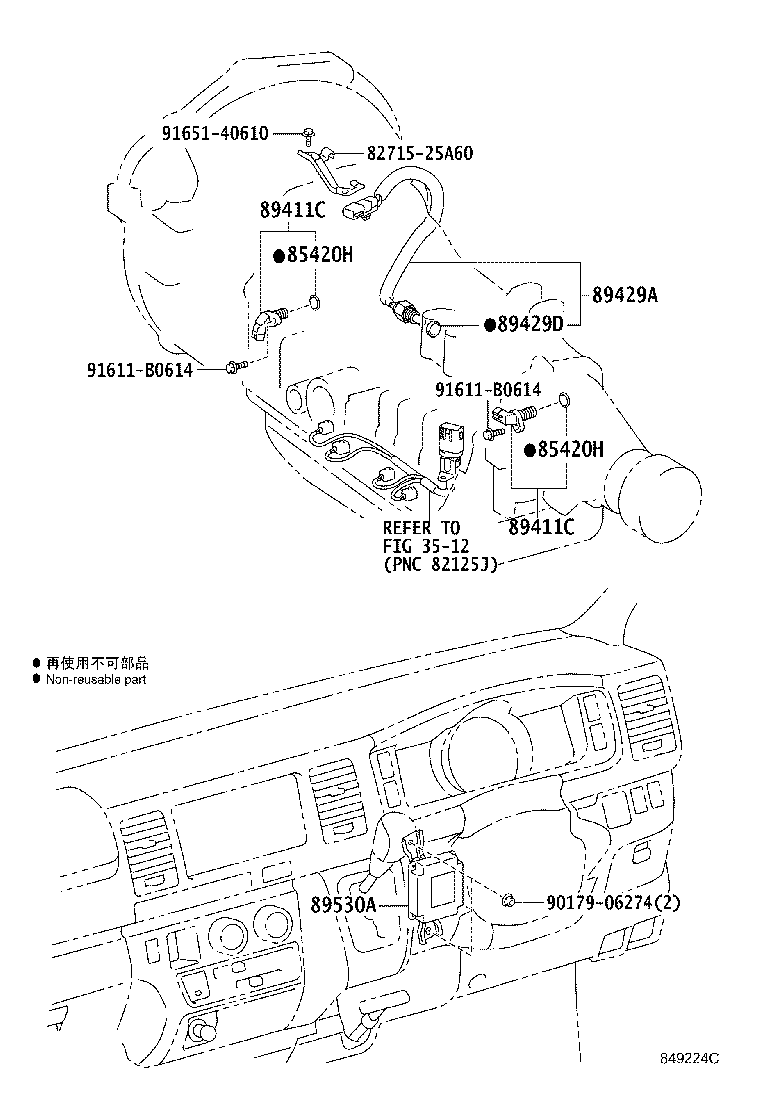 91651-40610
82715-25A60
89411C
●85420H
89429A
●89429D
91611-B0614
91611-B0614
●85420H
89411C
REFER TO FIG 35-12 (PNC 82125J)

● 再使用不可部品
● Non-reusable part

89530A
90179-06274(2)
849224C