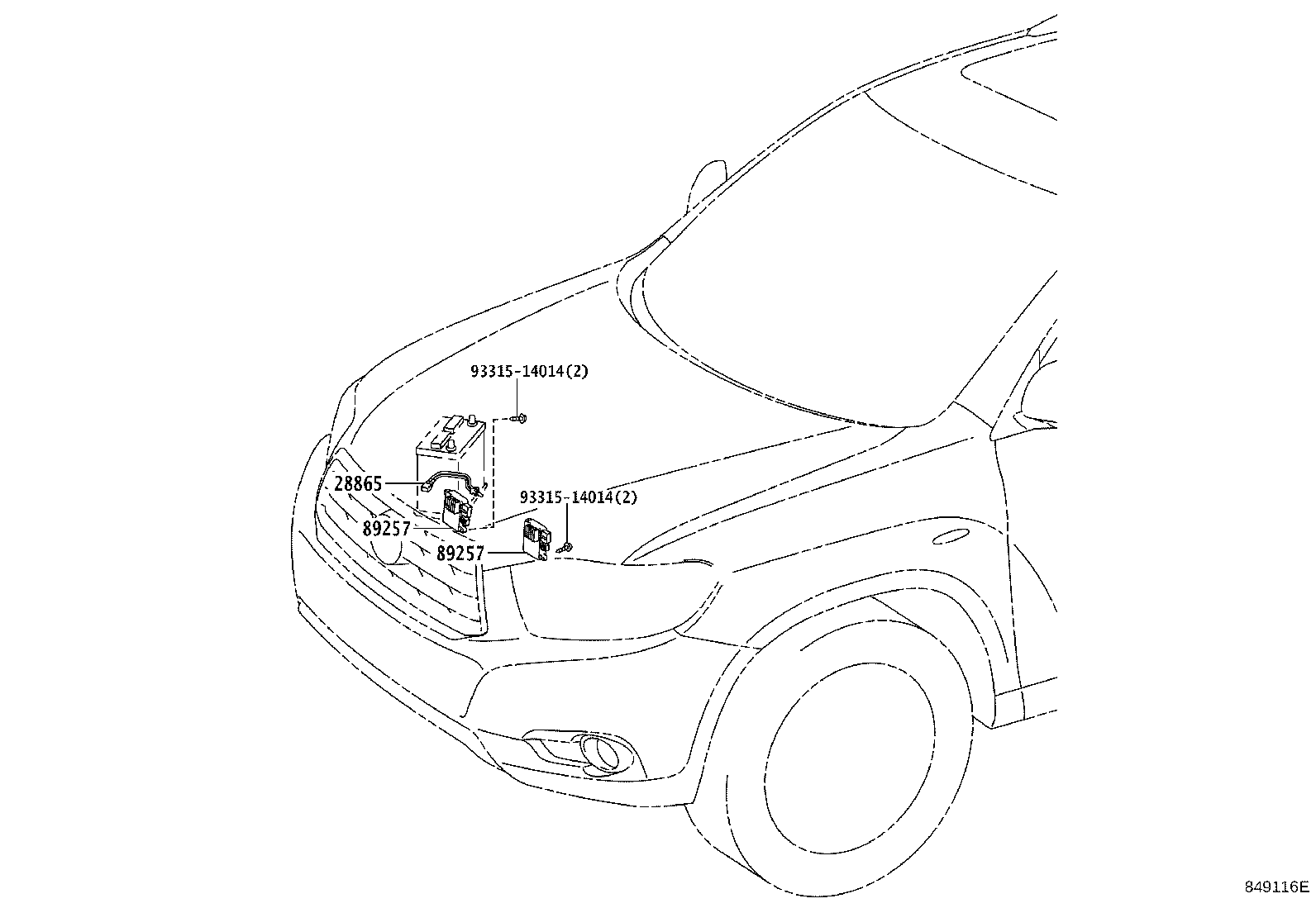 93315-14014(2)

28865

93315-14014(2)

89257

89257

849116E