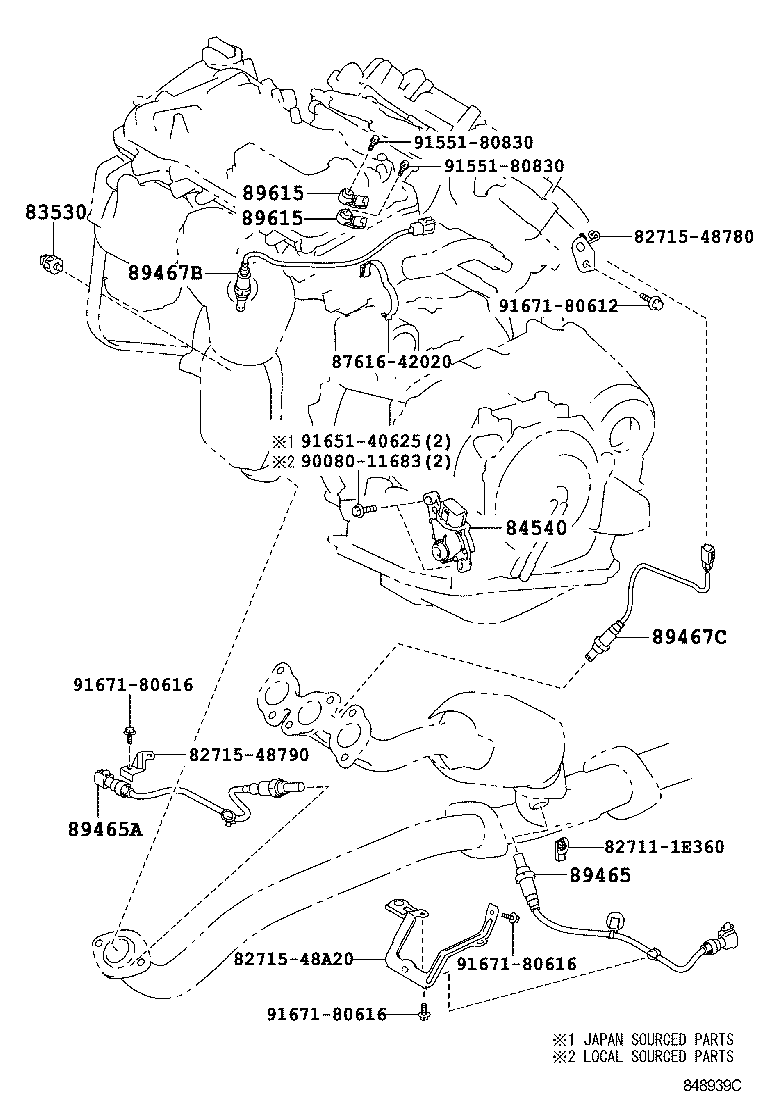 91551-80830
91551-80830
89615
89615
83530
82715-48780
89467B
91671-80612
87616-42020
※1 91651-40625(2)
※2 90080-11683(2)
84540
89467C
91671-80616
82715-48790
89465A
82711-1E360
89465
82715-48A20
91671-80616
91671-80616
※1 JAPAN SOURCED PARTS
※2 LOCAL SOURCED PARTS
848939C