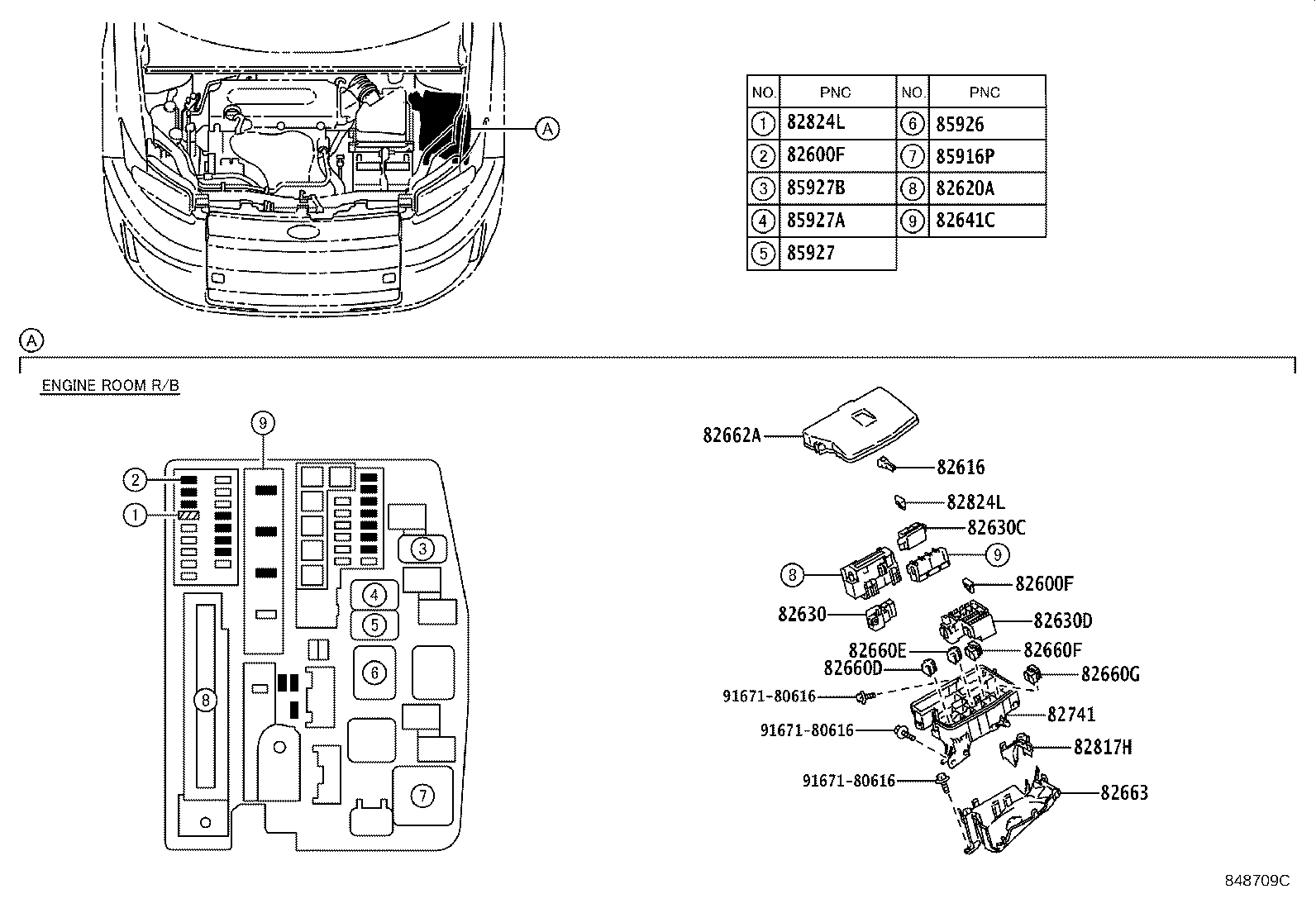 A

| NO. | PNC | NO. | PNC |
|---|---|---|---|
| 1 | 82824L | 6 | 85926 |
| 2 | 82600F | 7 | 85916P |
| 3 | 85927B | 8 | 82620A |
| 4 | 85927A | 9 | 82641C |
| 5 | 85927 | | |

A

ENGINE ROOM R/B

9
2
1
3
4
5
6
8
7

82662A
82616
82824L
82630C
9
8
82600F
82630
82630D
82660E
82660F
82660D
82660G
91671-80616
82741
91671-80616
82817H
91671-80616
82663

848709C