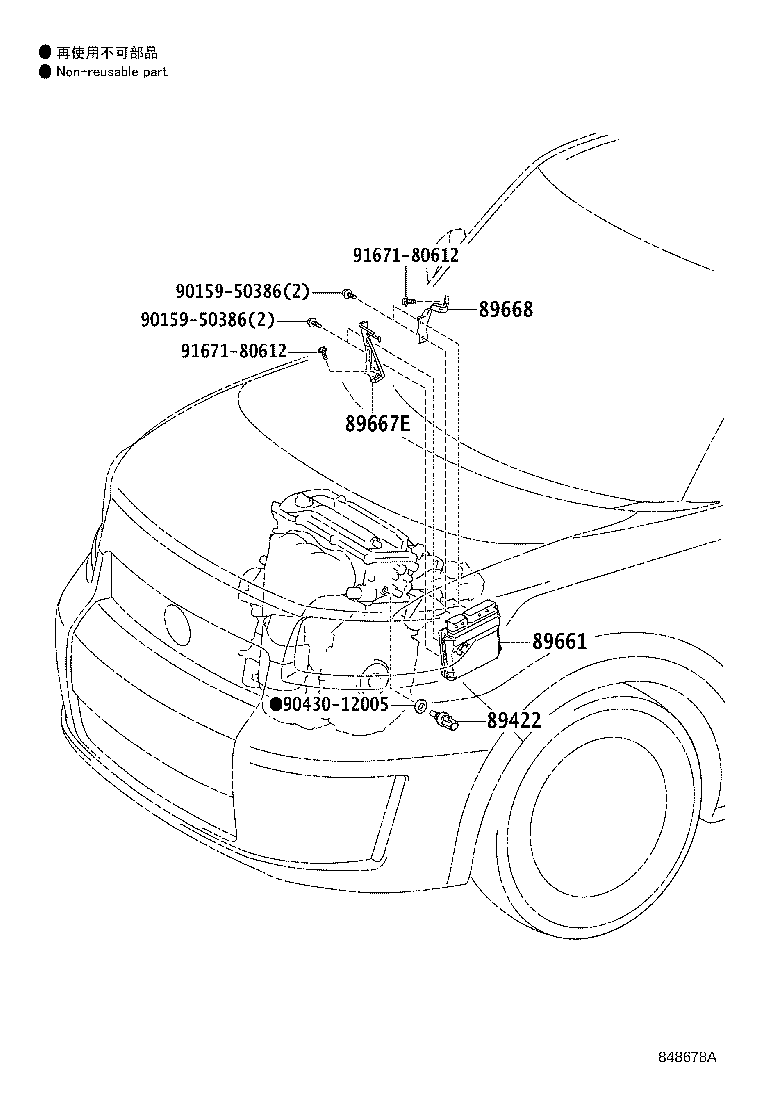 ● 再使用不可部品
● Non-reusable part

91671-80612
90159-50386(2)
89668
90159-50386(2)
91671-80612
89667E
89661
●90430-12005
89422

848678A