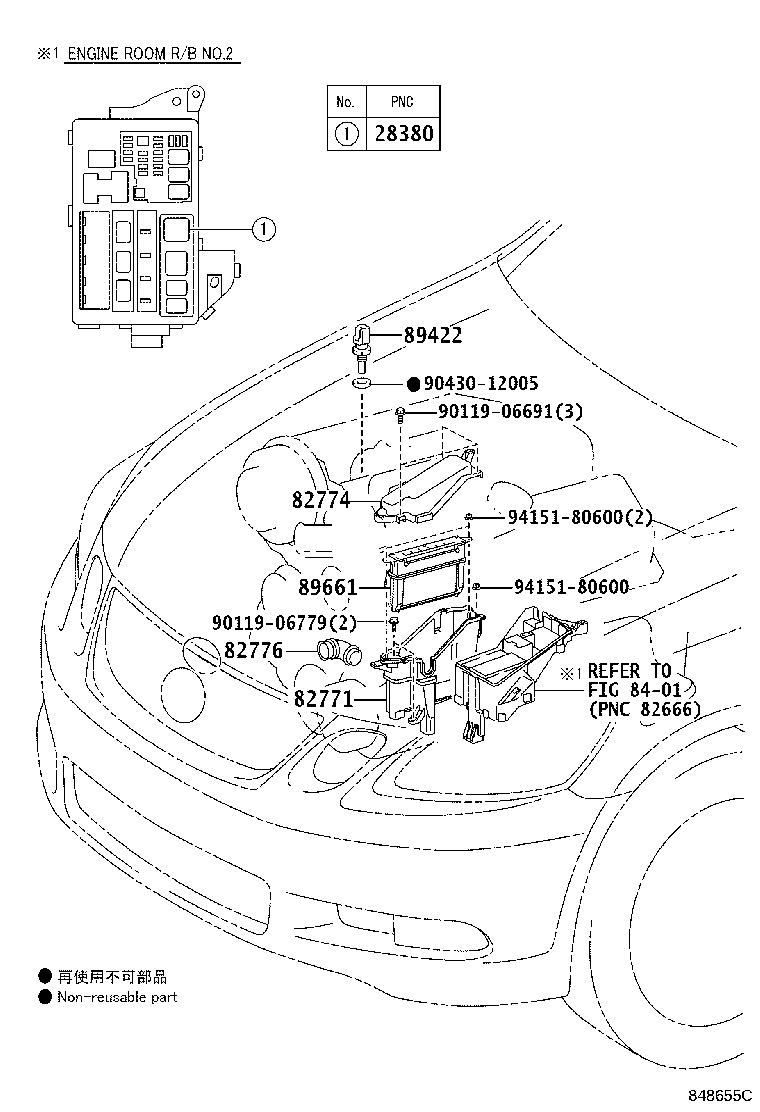 ※1 ENGINE ROOM R/B NO.2

| No. | PNC |
|---|---|
| ① | 28380 |

①

89422

● 90430-12005

90119-06691(3)

82774

94151-80600(2)

89661

94151-80600

90119-06779(2)

82776

82771

※1 REFER TO FIG 84-01 (PNC 82666)

● 再使用不可部品
● Non-reusable part

848655C