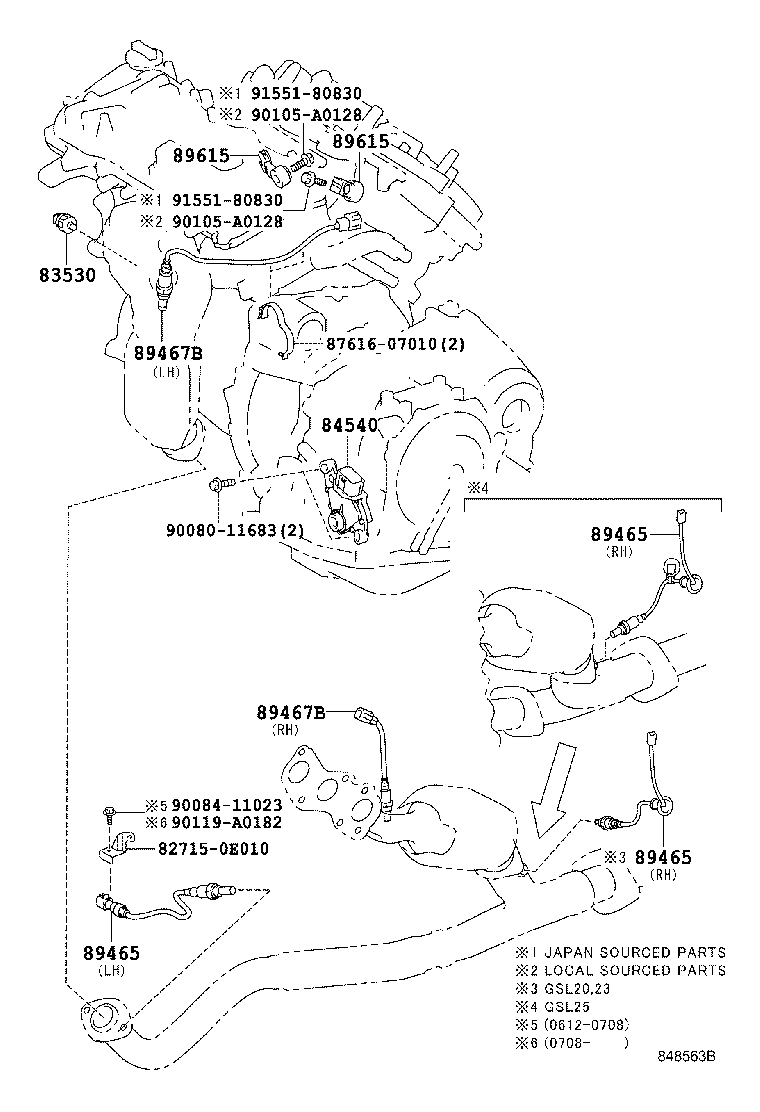 ※1 91551-80830
※2 90105-A0128
89615
89615
※1 91551-80830
※2 90105-A0128
83530
89467B
(LH)
87616-07010(2)
84540
90080-11683(2)
※4
89465
(RH)
89467B
(RH)
※5 90084-11023
※6 90119-A0182
82715-0E010
※3 89465
(RH)
89465
(LH)
※1 JAPAN SOURCED PARTS
※2 LOCAL SOURCED PARTS
※3 GSL20,23
※4 GSL25
※5 (0612-0708)
※6 (0708- )
848563B