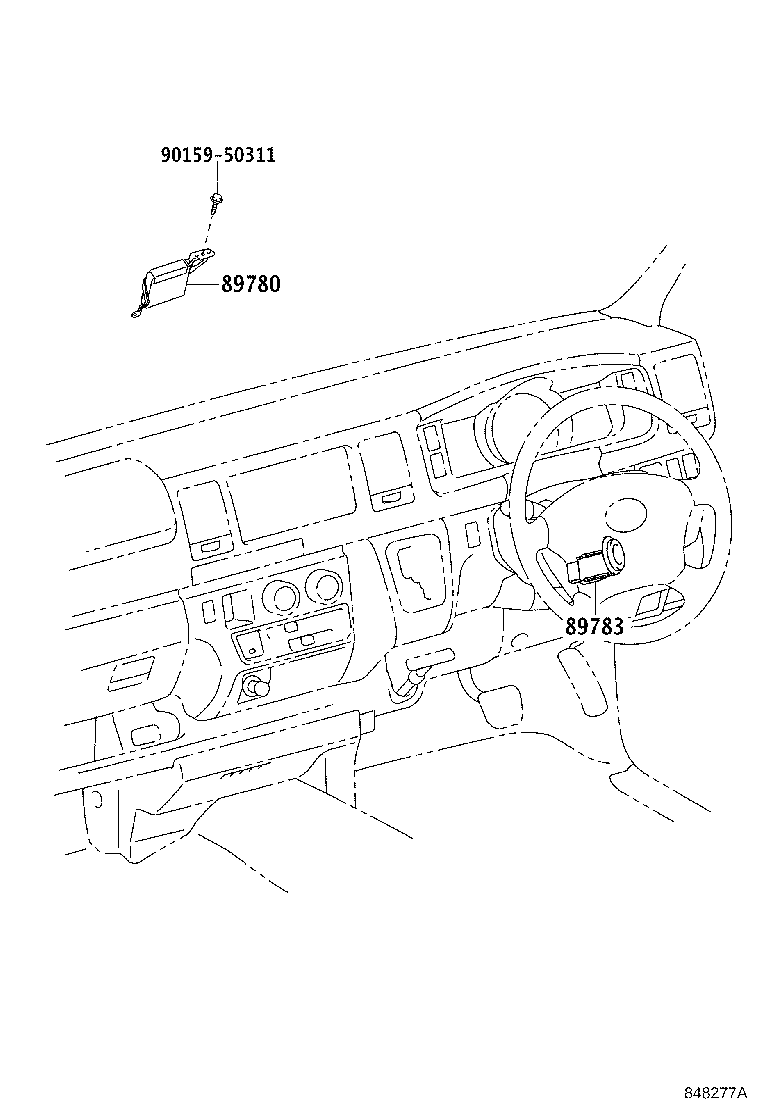 90159-50311

89780

89783

848277A