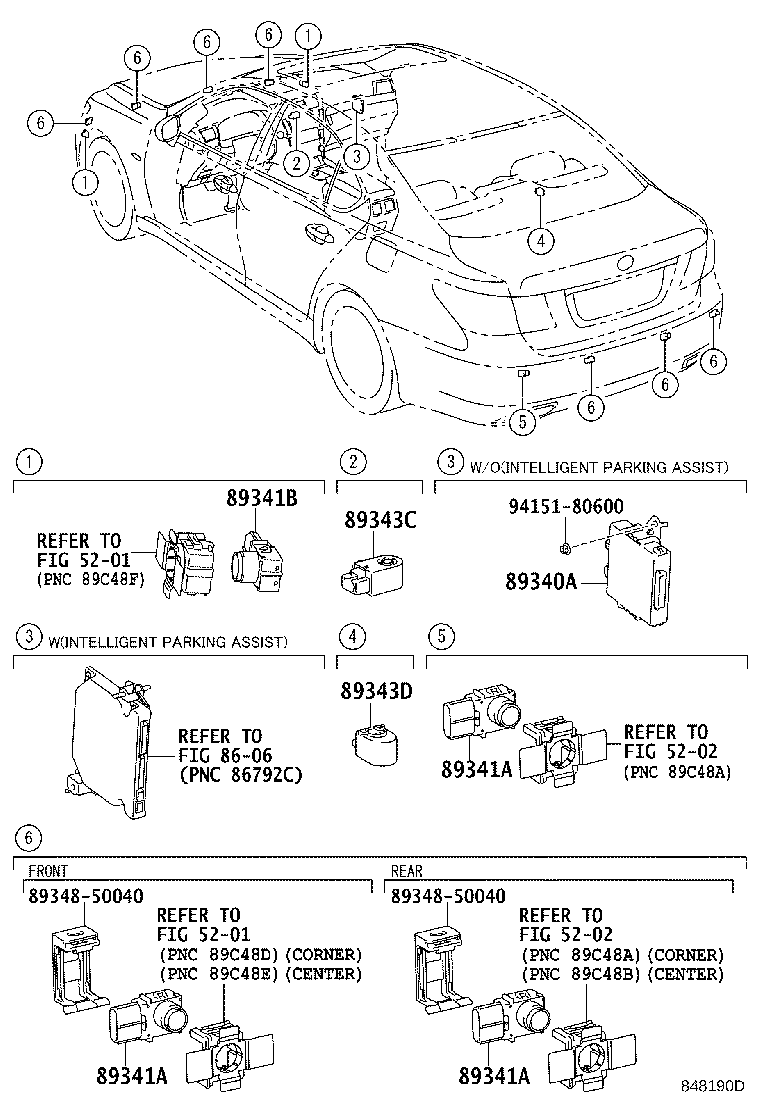 6 6 6 1
6
1
2 3
4
5 6 6 6

1
89341B
REFER TO
FIG 52-01
(PNC 89C48F)

2
89343C

3 W/O(INTELLIGENT PARKING ASSIST)
94151-80600
89340A

3 W(INTELLIGENT PARKING ASSIST)
REFER TO
FIG 86-06
(PNC 86792C)

4
89343D

5
89341A
REFER TO
FIG 52-02
(PNC 89C48A)

6
FRONT
89348-50040
REFER TO
FIG 52-01
(PNC 89C48D) (CORNER)
(PNC 89C48E) (CENTER)
89341A

REAR
89348-50040
REFER TO
FIG 52-02
(PNC 89C48A) (CORNER)
(PNC 89C48B) (CENTER)
89341A

848190D