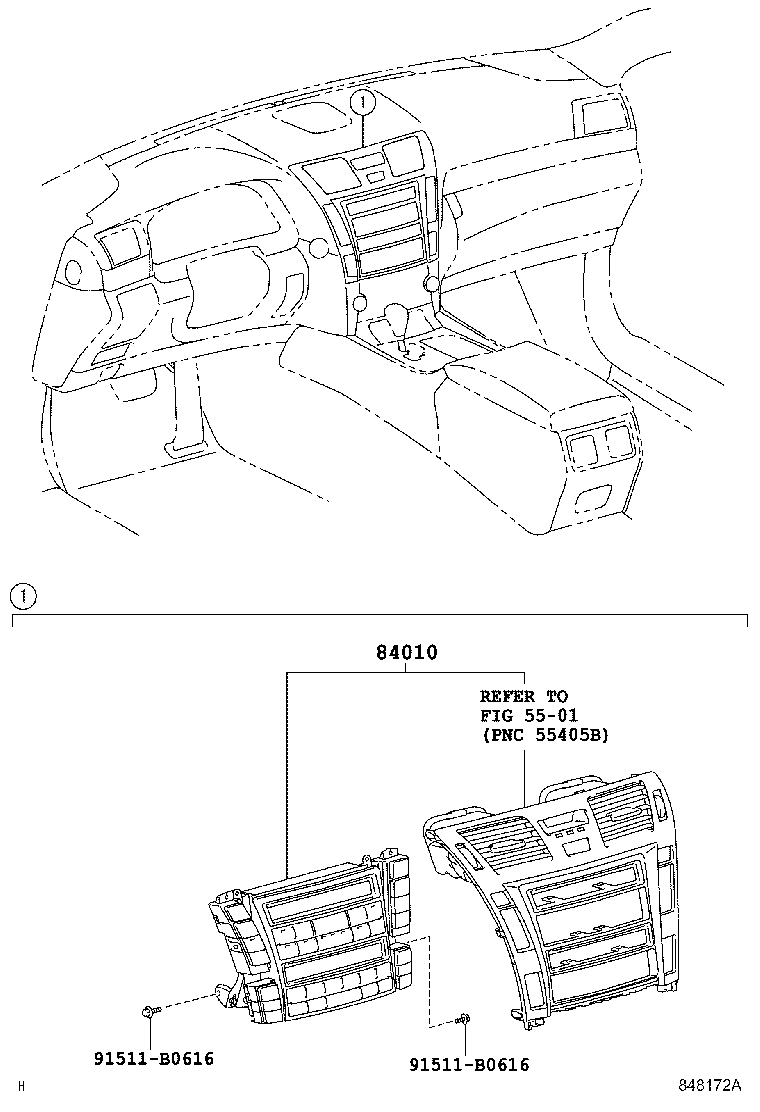 1

1

84010

REFER TO
FIG 55-01
(PNC 55405B)

91511-B0616

91511-B0616

H

848172A