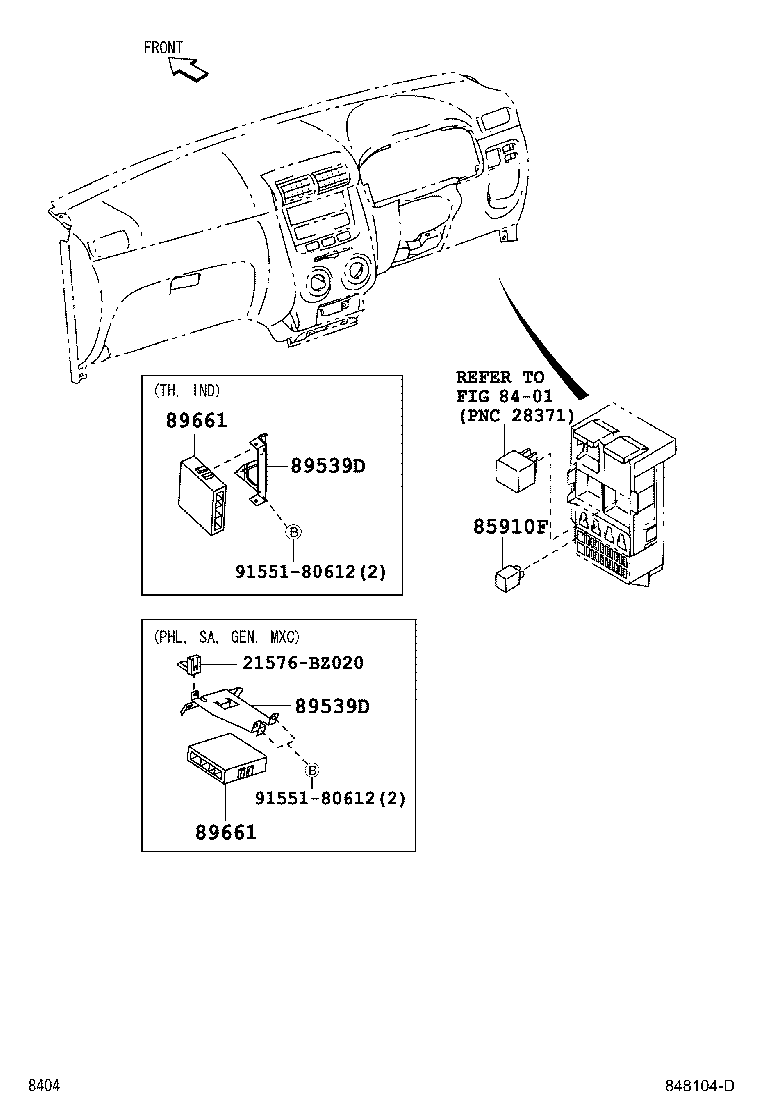 FRONT

(TH. IND)

89661

89539D

B

91551-80612(2)

REFER TO
FIG 84-01
(PNC 28371)

85910F

(PHL. SA. GEN. MXC)

21576-BZ020

89539D

B

91551-80612(2)

89661

8404

848104-D