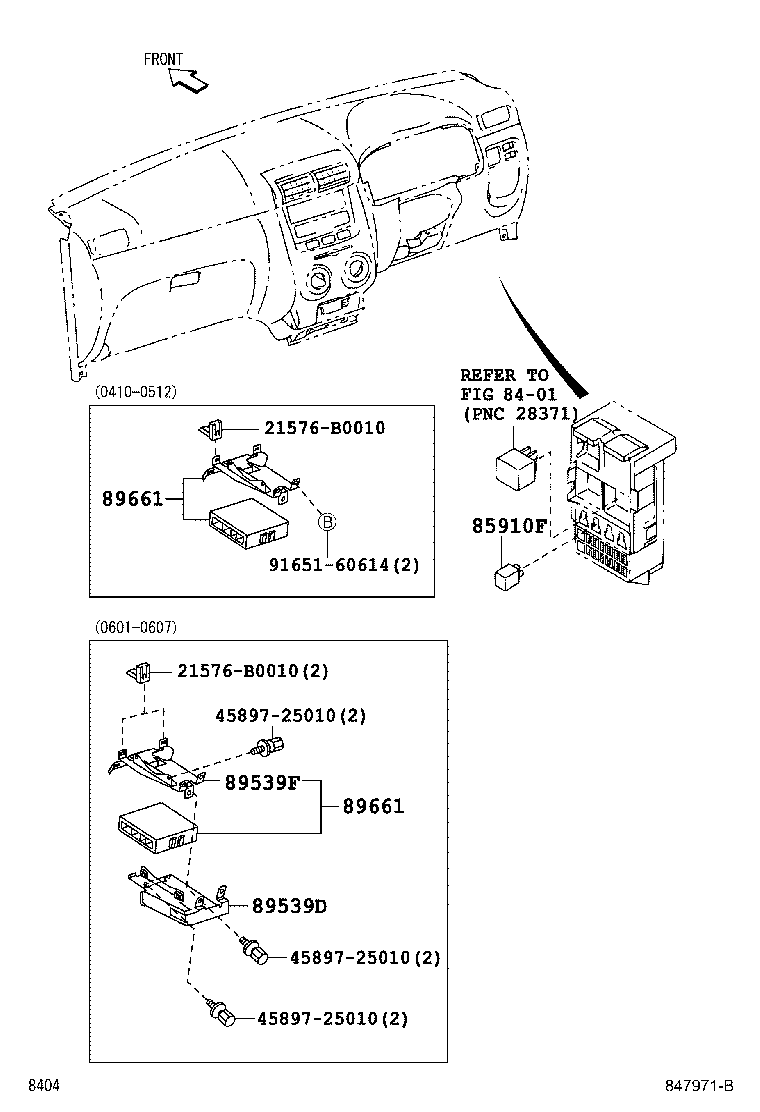 FRONT

(0410-0512)

21576-B0010

89661

B

91651-60614(2)

REFER TO
FIG 84-01
(PNC 28371)

85910F

(0601-0607)

21576-B0010(2)

45897-25010(2)

89539F

89661

89539D

45897-25010(2)

45897-25010(2)

8404

847971-B