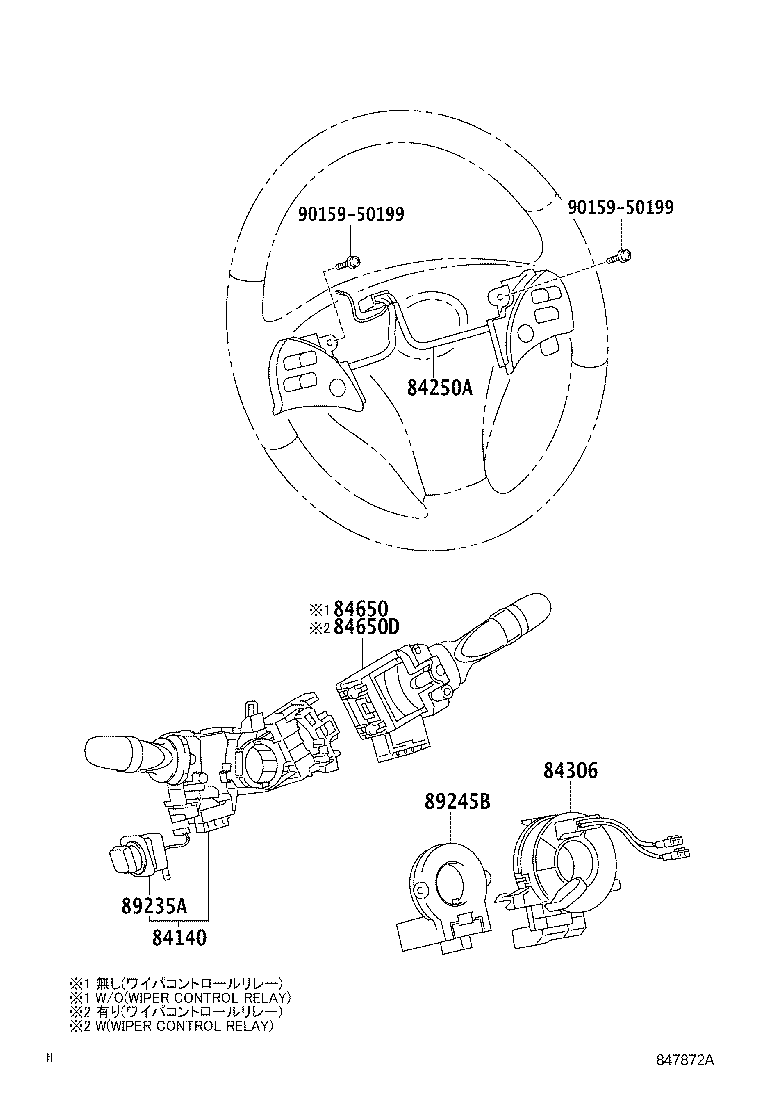 90159-50199

90159-50199

84250A

※1 84650
※2 84650D

84306

89245B

89235A

84140

※1 無し(ワイパコントロールリレー)
※1 W/O(WIPER CONTROL RELAY)
※2 有り(ワイパコントロールリレー)
※2 W(WIPER CONTROL RELAY)

H

847872A