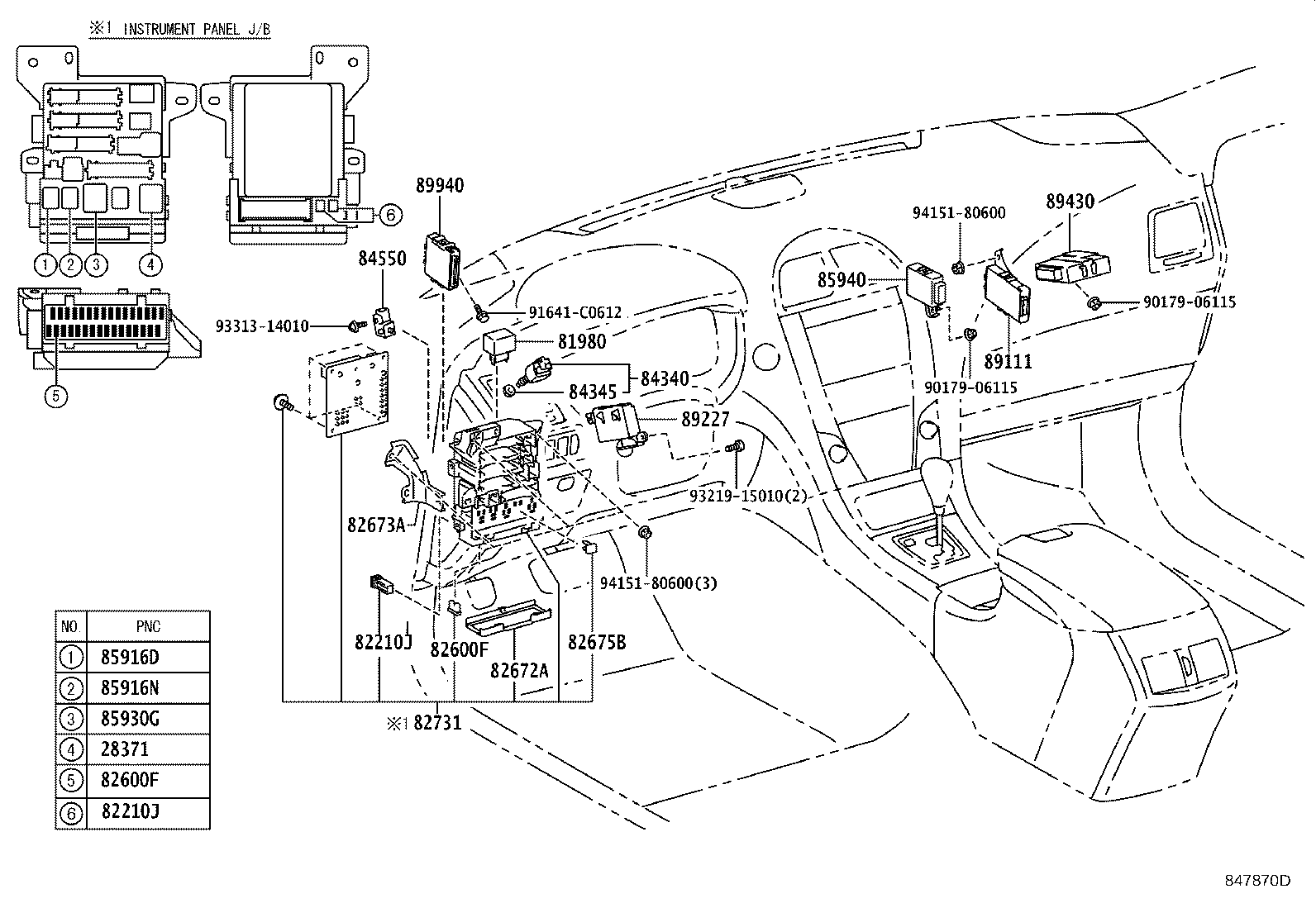 ※1 INSTRUMENT PANEL J/B

①
②
③
④
⑥
⑤

89940
84550
93313-14010
91641-C0612
81980
84345
84340
89227
93219-15010(2)
82673A
94151-80600(3)
82210J
82600F
82672A
82675B
※1 82731

94151-80600
89430
85940
90179-06115
89111
90179-06115

| NO. | PNC |
|---|---|
| ① | 85916D |
| ② | 85916N |
| ③ | 85930G |
| ④ | 28371 |
| ⑤ | 82600F |
| ⑥ | 82210J |

847870D