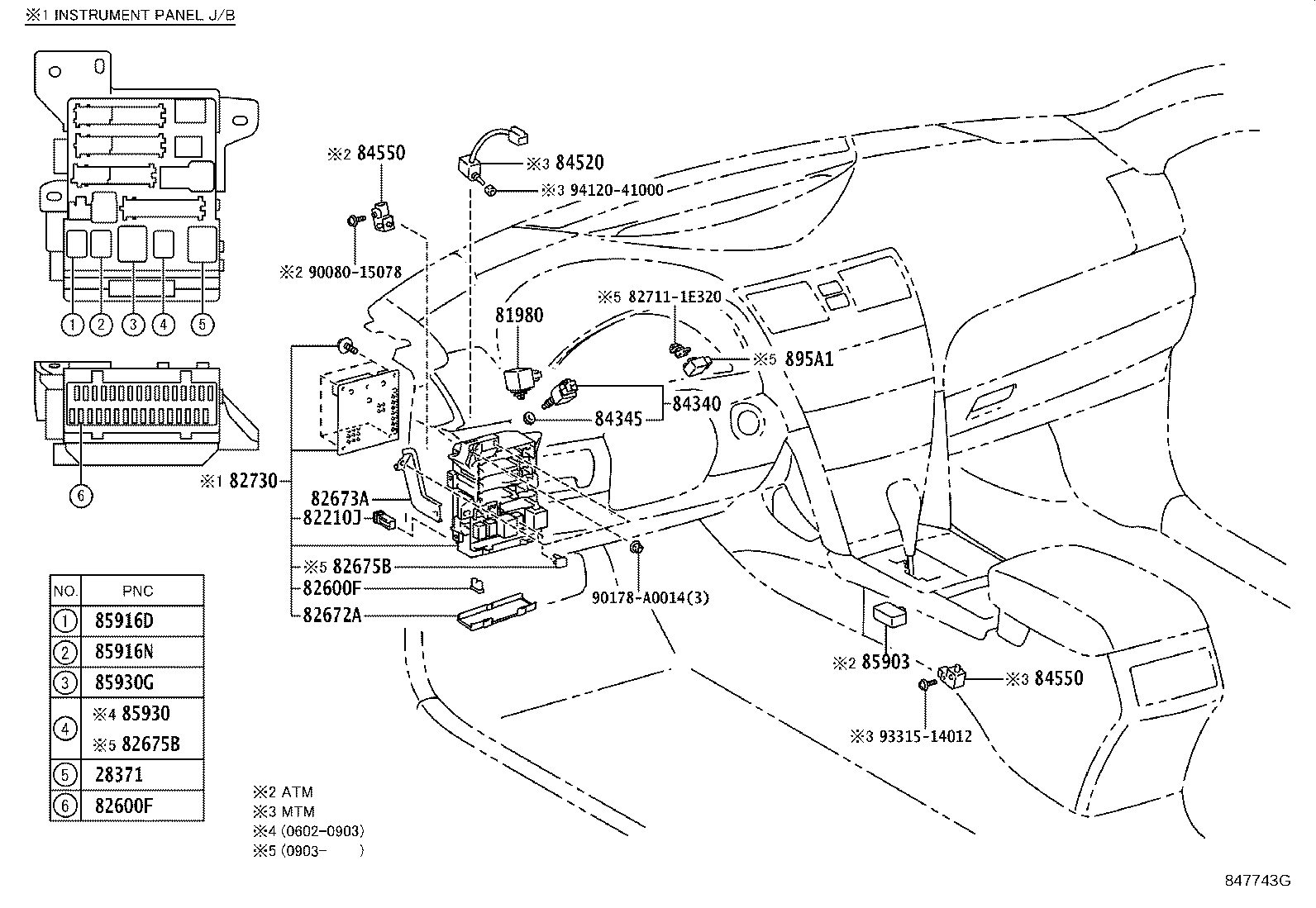 ※1 INSTRUMENT PANEL J/B

1 2 3 4 5

6

| NO. | PNC |
|---|---|
| 1 | 85916D |
| 2 | 85916N |
| 3 | 85930G |
| 4 | ※4 85930 ※5 82675B |
| 5 | 28371 |
| 6 | 82600F |

※2 84550
※2 90080-15078
※3 84520
※3 94120-41000
81980
※5 82711-1E320
※5 895A1
84340
84345
※1 82730
82673A
82210J
※5 82675B
82600F
82672A
90178-A0014(3)
※2 85903
※3 84550
※3 93315-14012

※2 ATM
※3 MTM
※4 (0602-0903)
※5 (0903- )

847743G