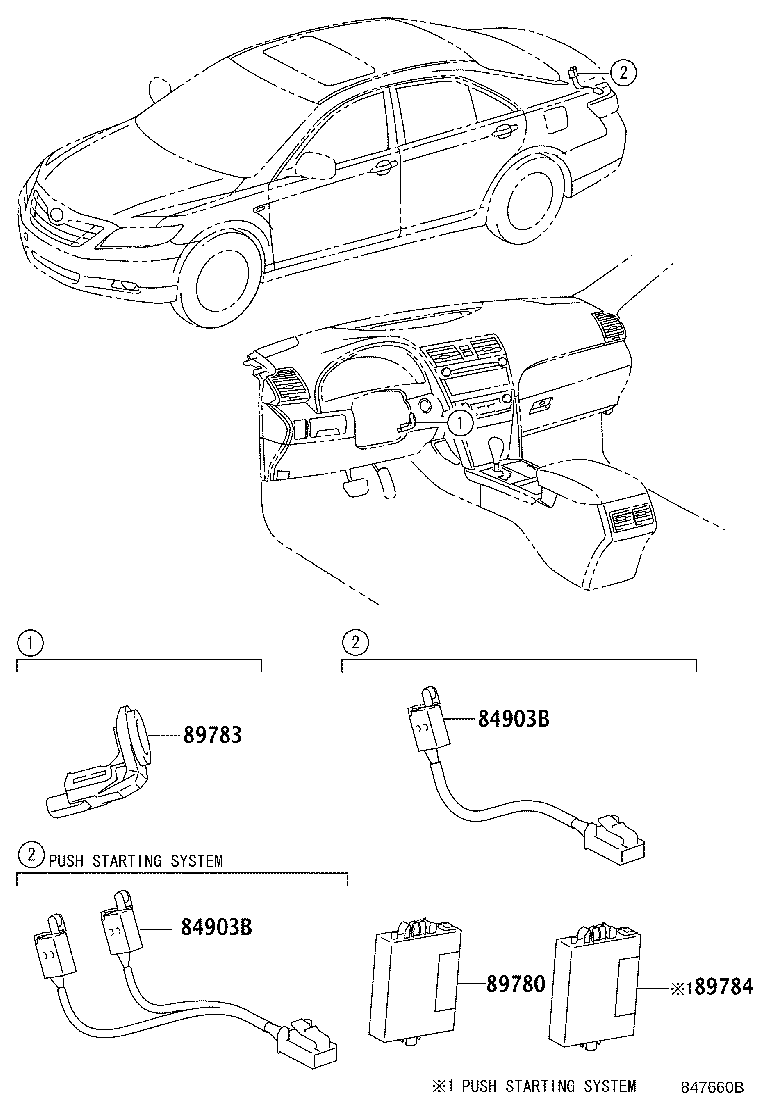 2

1

1

2

89783

84903B

2 PUSH STARTING SYSTEM

84903B

89780

※1 89784

※1 PUSH STARTING SYSTEM

847660B