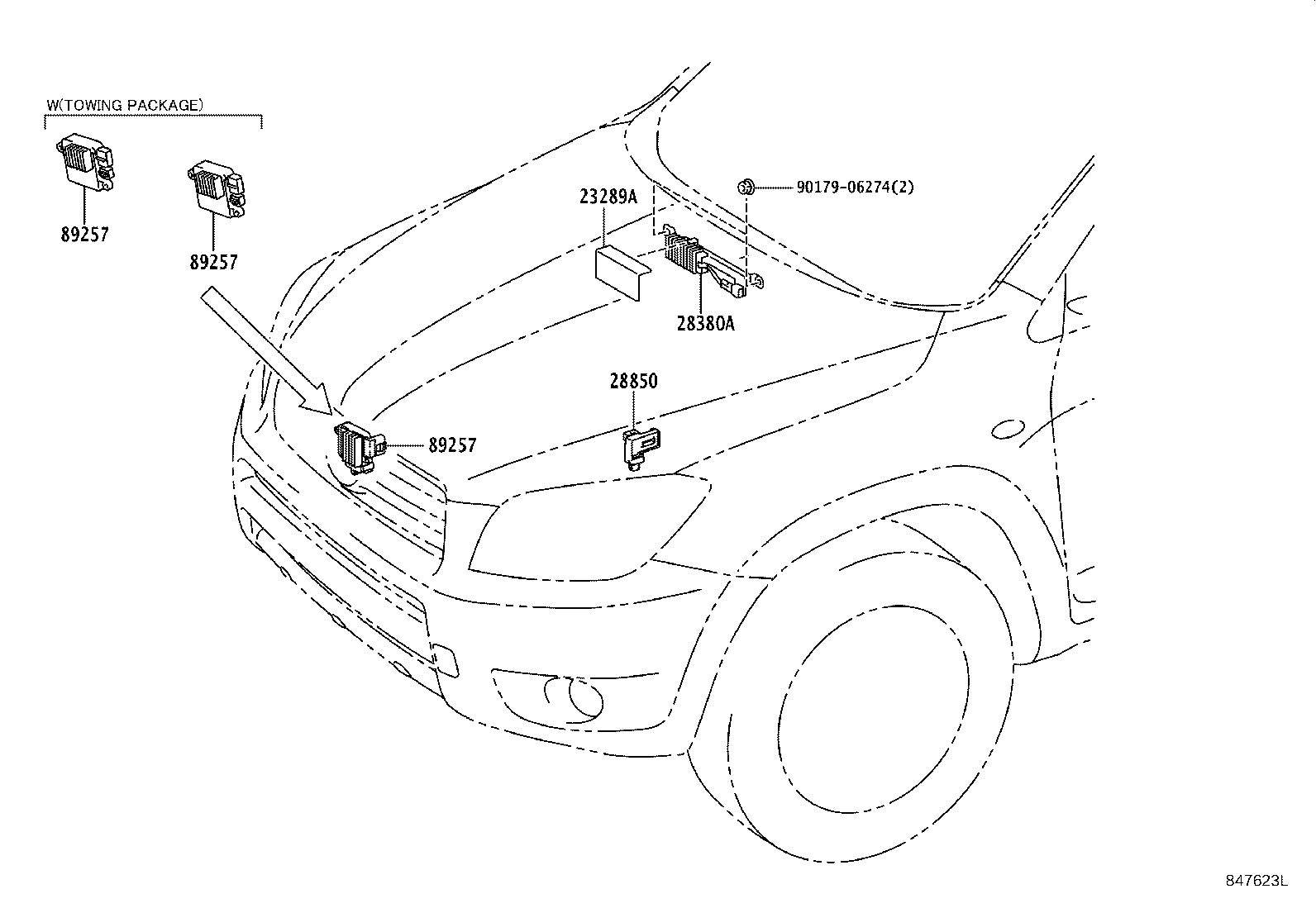 W(TOWING PACKAGE)

89257

89257

23289A

90179-06274(2)

28380A

28850

89257

847623L