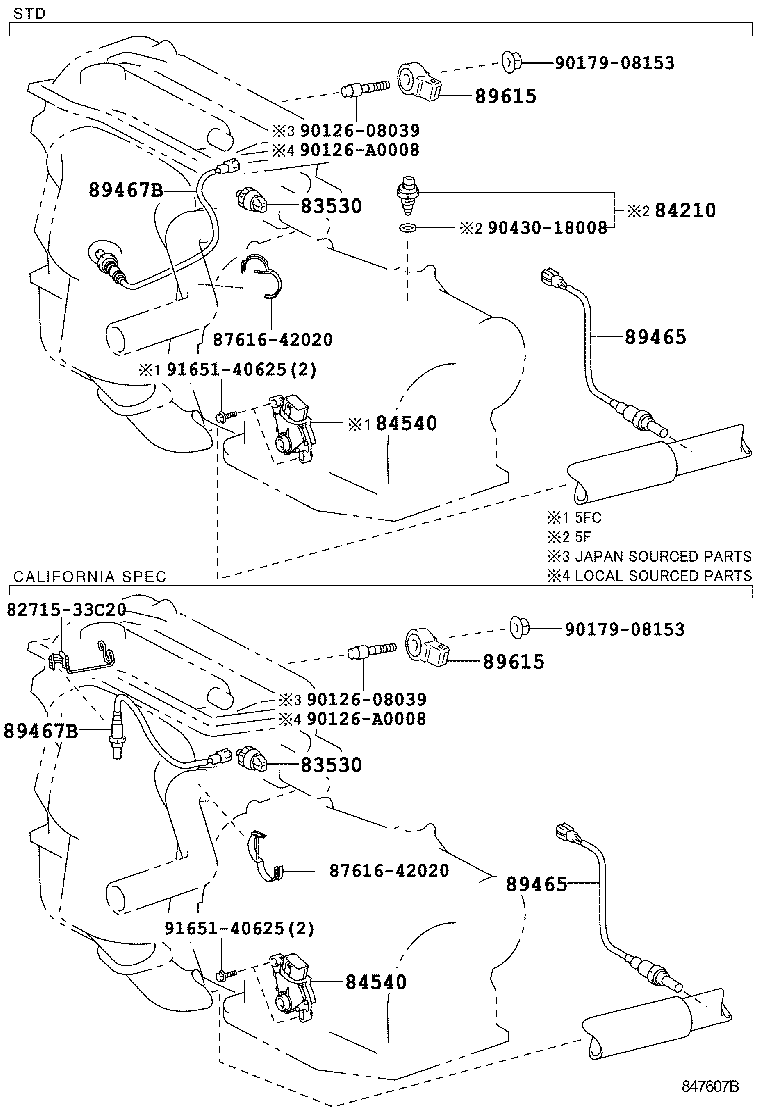 STD

90179-08153
89615
※3 90126-08039
※4 90126-A0008
89467B
83530
※2 84210
※2 90430-18008
87616-42020
89465
※1 91651-40625(2)
※1 84540

※1 5FC
※2 5F
※3 JAPAN SOURCED PARTS
※4 LOCAL SOURCED PARTS

CALIFORNIA SPEC

82715-33C20
90179-08153
89615
※3 90126-08039
※4 90126-A0008
89467B
83530
87616-42020
89465
91651-40625(2)
84540

847607B