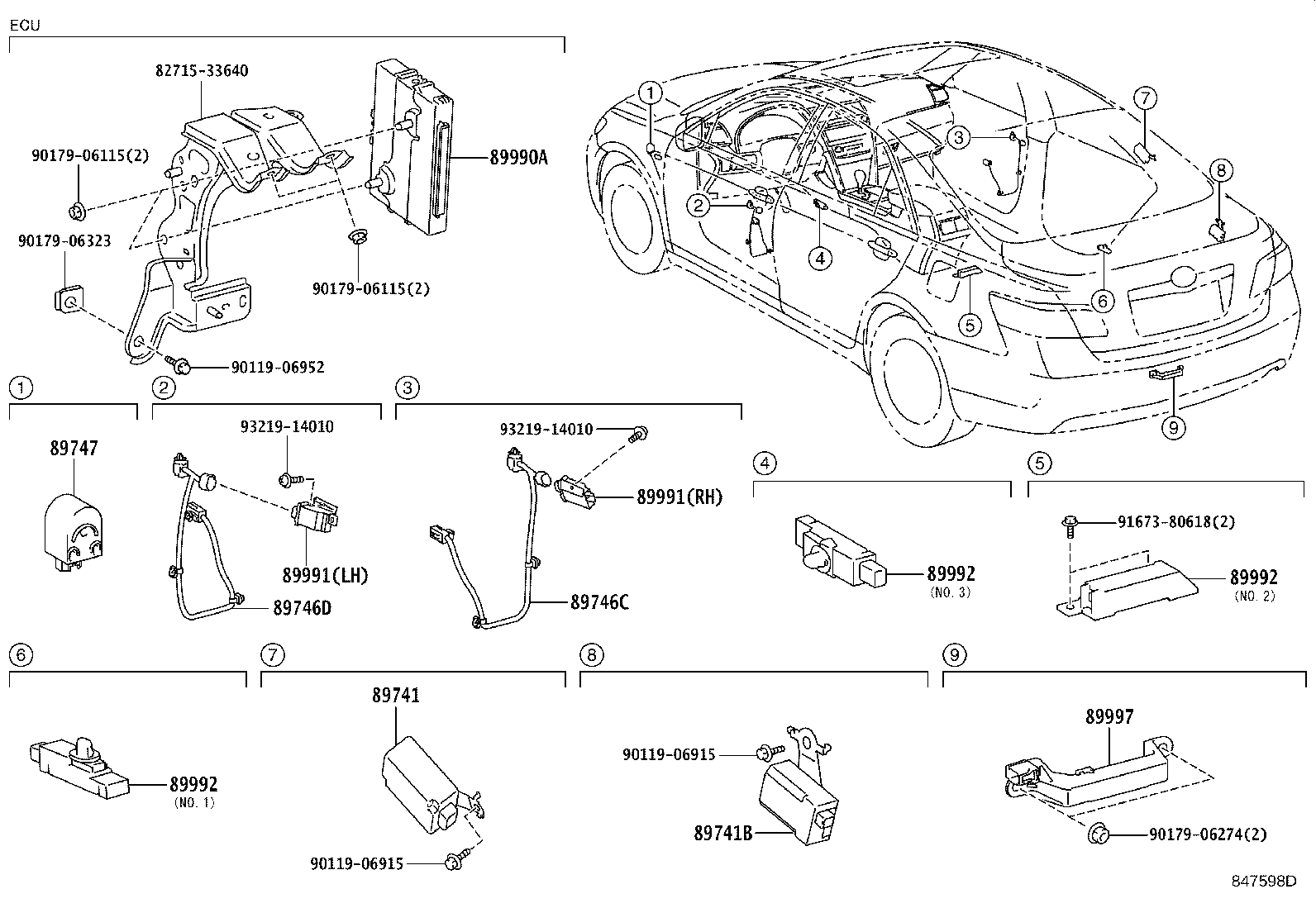 ECU

82715-33640

90179-06115(2)

89990A

90179-06323

90179-06115(2)

90119-06952

1

2

3

4

5

6

7

8

9

①

89747

②

93219-14010

89991(LH)

89746D

③

93219-14010

89991(RH)

89746C

④

89992
(NO. 3)

⑤

91673-80618(2)

89992
(NO. 2)

⑥

89992
(NO. 1)

⑦

89741

90119-06915

⑧

90119-06915

89741B

⑨

89997

90179-06274(2)

847598D